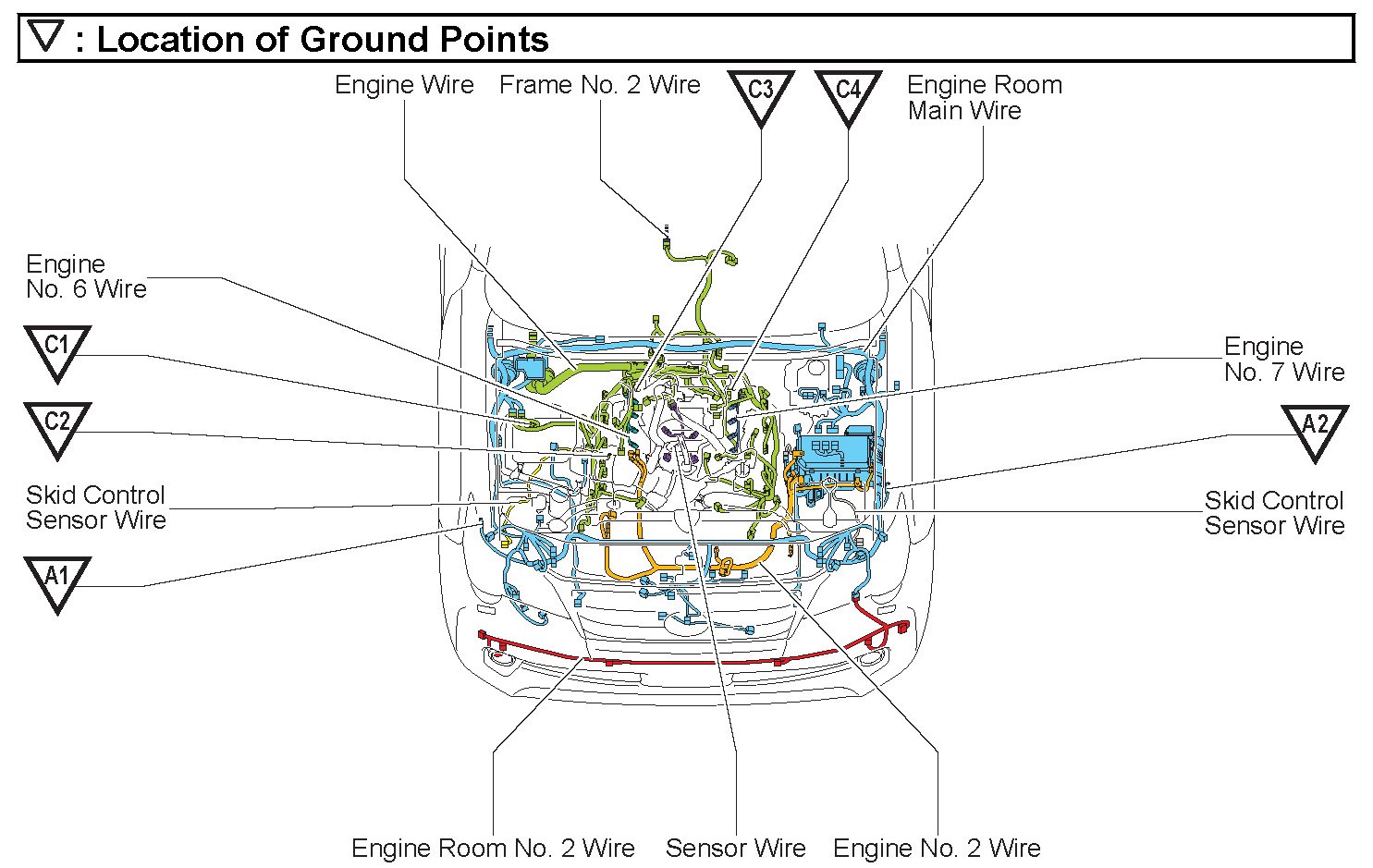 ▽ : Location of Ground Points

Engine Wire

Frame No. 2 Wire

C3

C4

Engine Room Main Wire

Engine No. 6 Wire

C1

C2

Skid Control Sensor Wire

A1

Engine No. 7 Wire

A2

Skid Control Sensor Wire

Engine Room No. 2 Wire

Sensor Wire

Engine No. 2 Wire