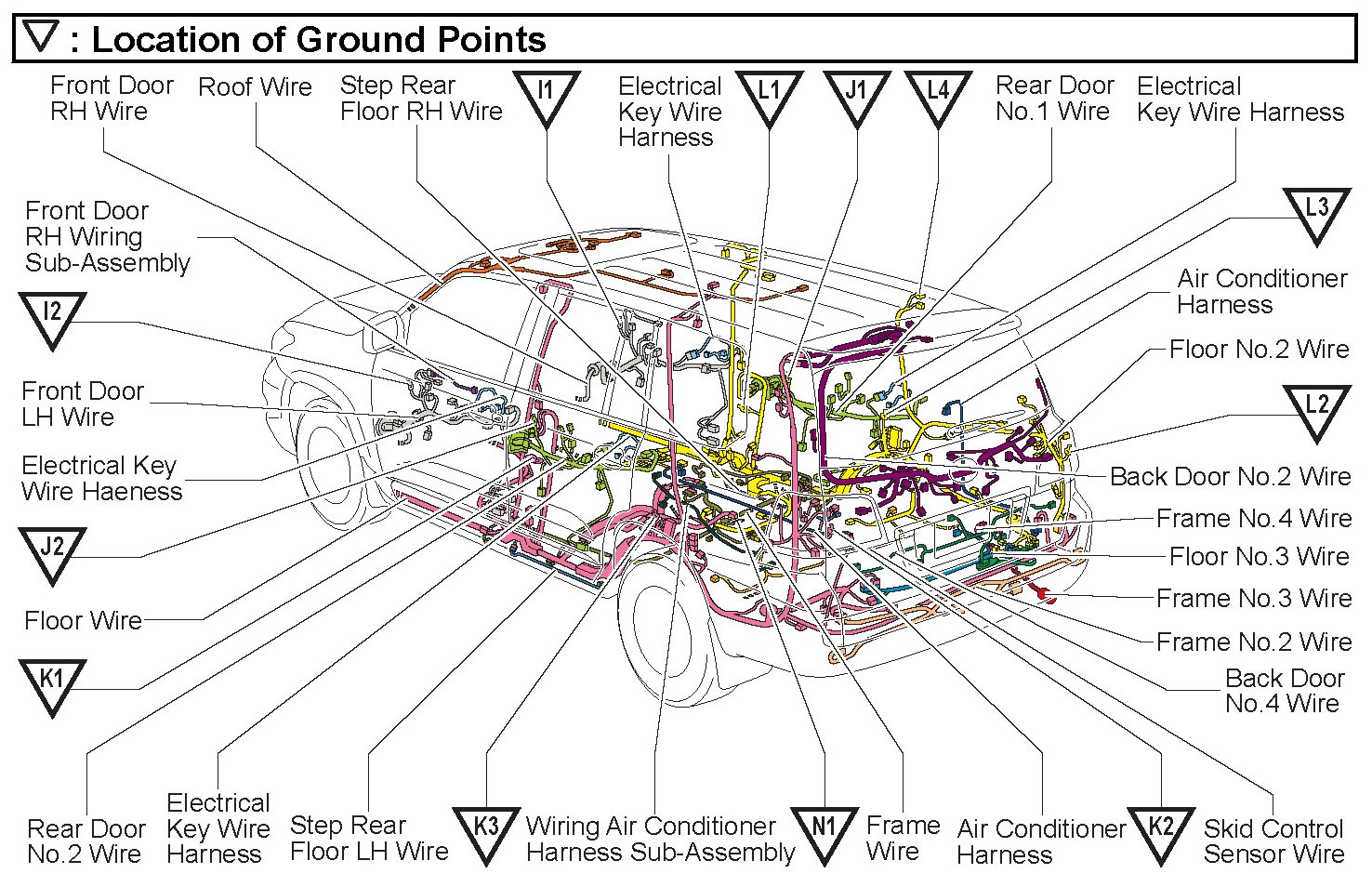 ▽ : Location of Ground Points

Front Door RH Wire

Roof Wire

Step Rear Floor RH Wire

I1

Electrical Key Wire Harness

L1

J1

L4

Rear Door No.1 Wire

Electrical Key Wire Harness

Front Door RH Wiring Sub-Assembly

L3

Air Conditioner Harness

I2

Floor No.2 Wire

Front Door LH Wire

L2

Electrical Key Wire Haeness

Back Door No.2 Wire

Frame No.4 Wire

J2

Floor No.3 Wire

Frame No.3 Wire

Floor Wire

Frame No.2 Wire

K1

Back Door No.4 Wire

Rear Door No.2 Wire

Electrical Key Wire Harness

Step Rear Floor LH Wire

K3

Wiring Air Conditioner Harness Sub-Assembly

N1

Frame Wire

Air Conditioner Harness

K2

Skid Control Sensor Wire