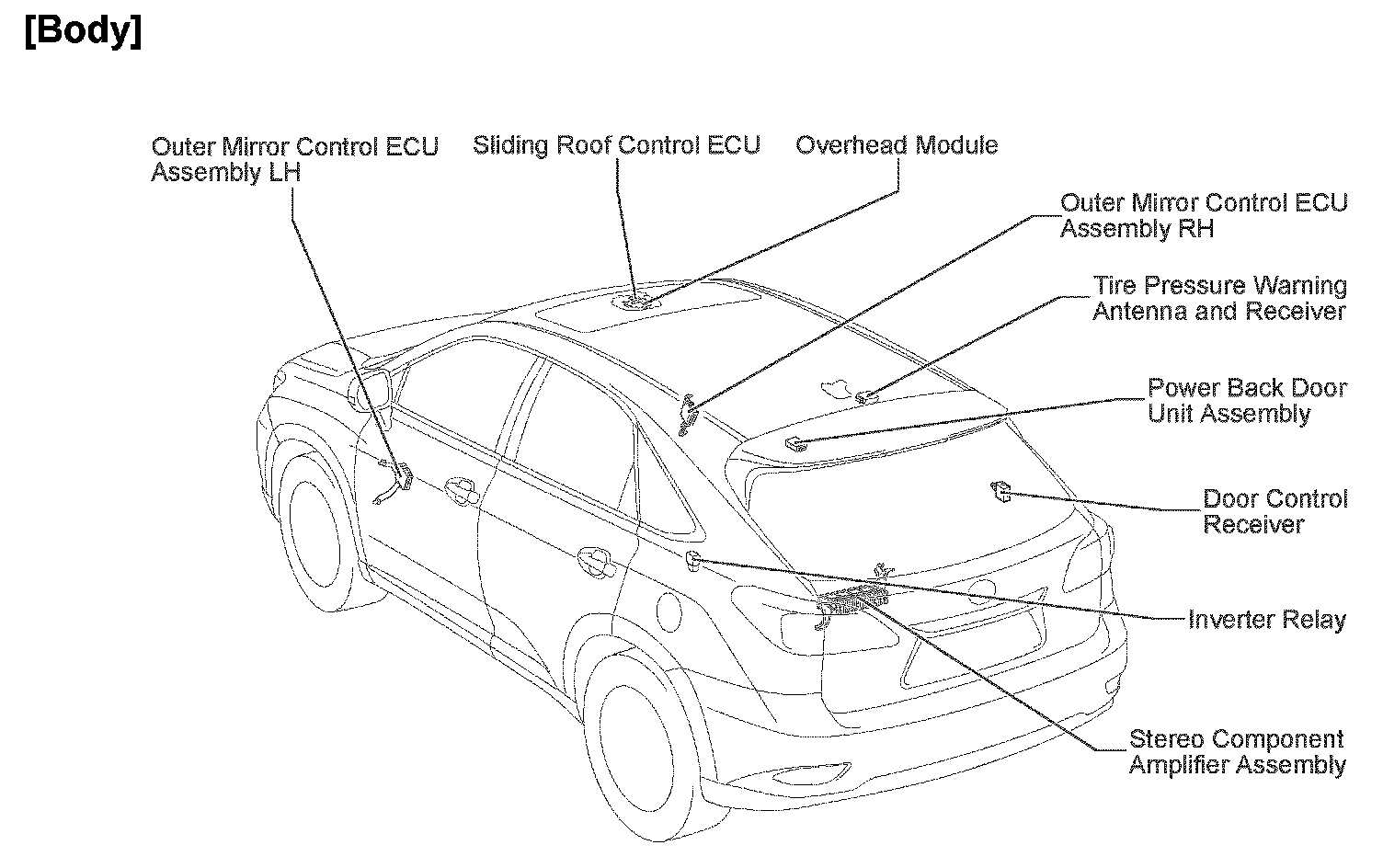 [Body]

Outer Mirror Control ECU Assembly LH

Sliding Roof Control ECU

Overhead Module

Outer Mirror Control ECU Assembly RH

Tire Pressure Warning Antenna and Receiver

Power Back Door Unit Assembly

Door Control Receiver

Inverter Relay

Stereo Component Amplifier Assembly