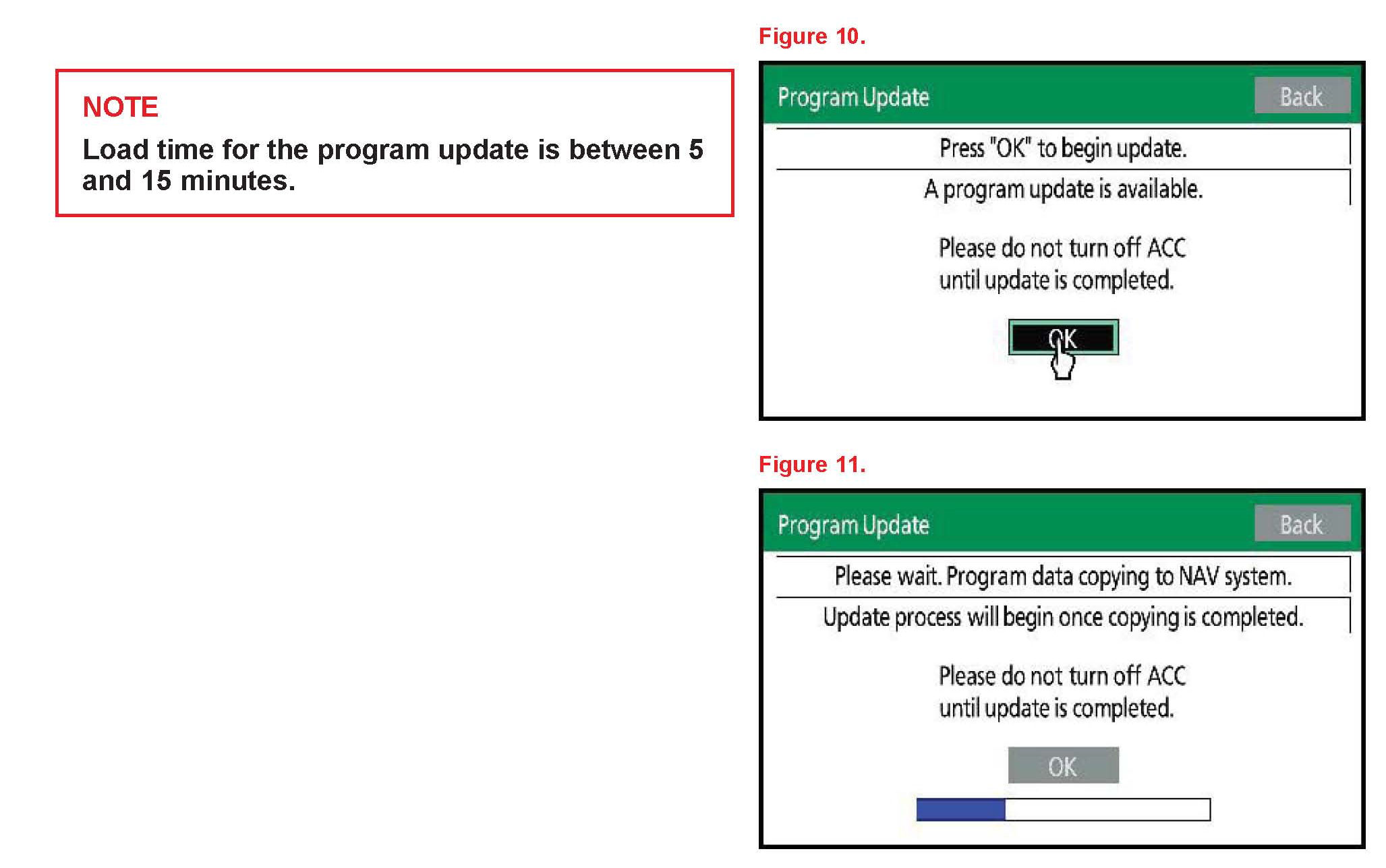 NOTE

Load time for the program update is between 5 and 15 minutes.

Figure 10.

Program Update

Back

Press "OK" to begin update.

A program update is available.

Please do not turn off ACC until update is completed.

OK

Figure 11.

Program Update

Back

Please wait. Program data copying to NAV system.

Update process will begin once copying is completed.

Please do not turn off ACC until update is completed.

OK