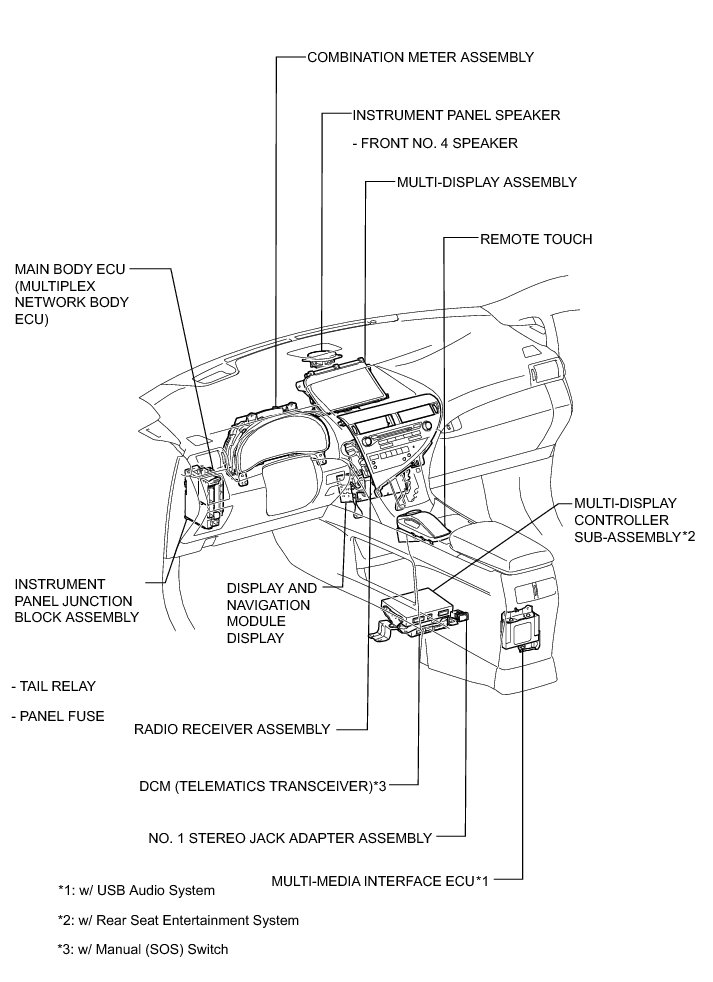 COMBINATION METER ASSEMBLY

INSTRUMENT PANEL SPEAKER

- FRONT NO. 4 SPEAKER

MULTI-DISPLAY ASSEMBLY

REMOTE TOUCH

MAIN BODY ECU (MULTIPLEX NETWORK BODY ECU)

MULTI-DISPLAY CONTROLLER SUB-ASSEMBLY*2

INSTRUMENT PANEL JUNCTION BLOCK ASSEMBLY

DISPLAY AND NAVIGATION MODULE DISPLAY

- TAIL RELAY

- PANEL FUSE

RADIO RECEIVER ASSEMBLY

DCM (TELEMATICS TRANSCEIVER)*3

NO. 1 STEREO JACK ADAPTER ASSEMBLY

MULTI-MEDIA INTERFACE ECU*1

*1: w/ USB Audio System

*2: w/ Rear Seat Entertainment System

*3: w/ Manual (SOS) Switch