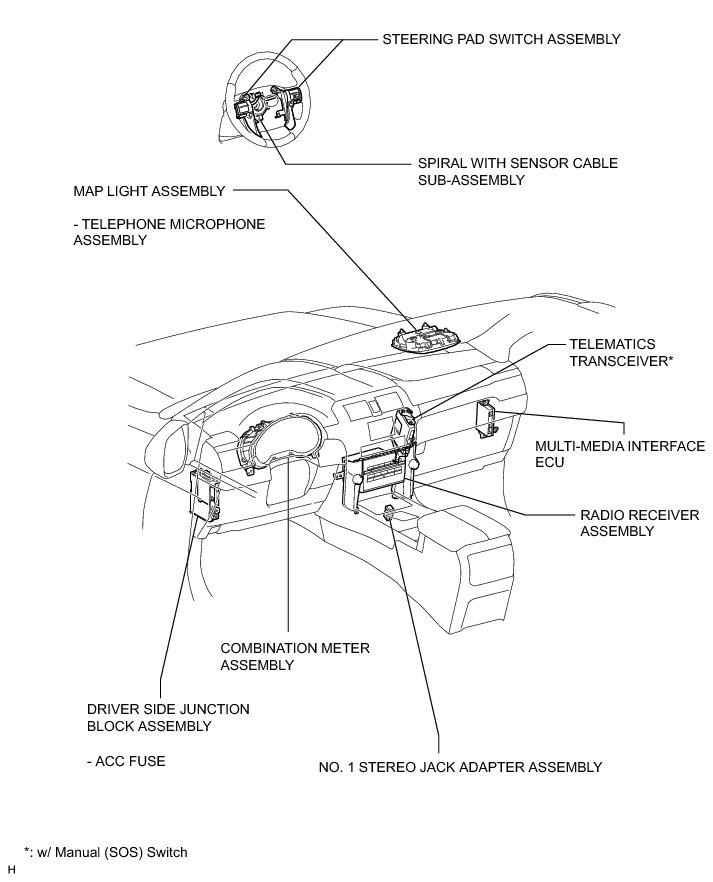 STEERING PAD SWITCH ASSEMBLY

SPIRAL WITH SENSOR CABLE SUB-ASSEMBLY

MAP LIGHT ASSEMBLY

- TELEPHONE MICROPHONE ASSEMBLY

TELEMATICS TRANSCEIVER*

MULTI-MEDIA INTERFACE ECU

RADIO RECEIVER ASSEMBLY

COMBINATION METER ASSEMBLY

DRIVER SIDE JUNCTION BLOCK ASSEMBLY

- ACC FUSE

NO. 1 STEREO JACK ADAPTER ASSEMBLY

*: w/ Manual (SOS) Switch

H