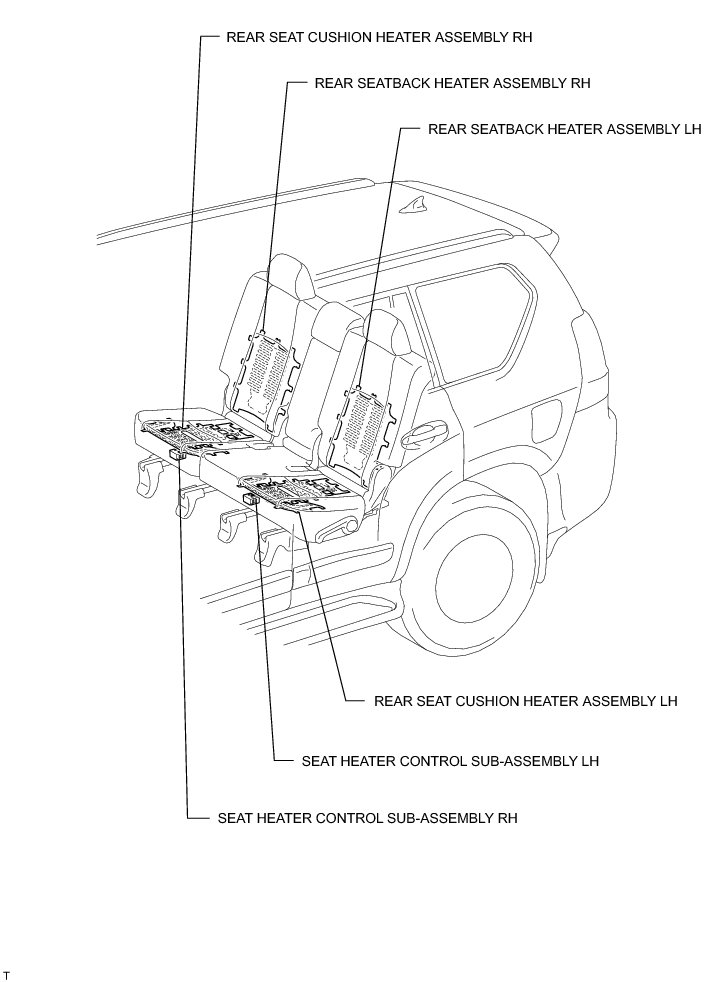 REAR SEAT CUSHION HEATER ASSEMBLY RH

REAR SEATBACK HEATER ASSEMBLY RH

REAR SEATBACK HEATER ASSEMBLY LH

REAR SEAT CUSHION HEATER ASSEMBLY LH

SEAT HEATER CONTROL SUB-ASSEMBLY LH

SEAT HEATER CONTROL SUB-ASSEMBLY RH

T