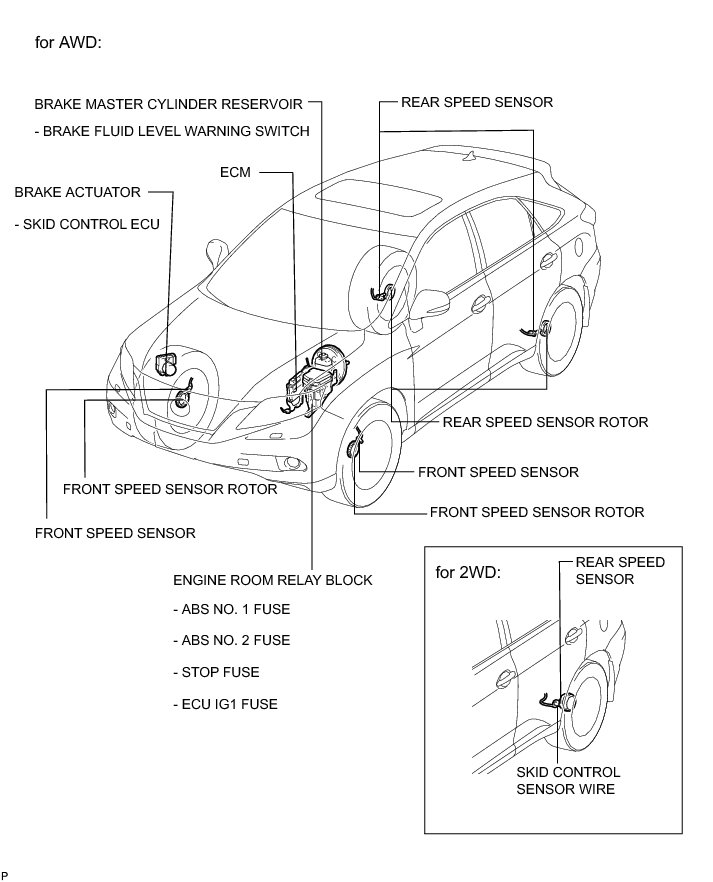 for AWD:

BRAKE MASTER CYLINDER RESERVOIR
- BRAKE FLUID LEVEL WARNING SWITCH

REAR SPEED SENSOR

ECM

BRAKE ACTUATOR
- SKID CONTROL ECU

REAR SPEED SENSOR ROTOR

FRONT SPEED SENSOR

FRONT SPEED SENSOR ROTOR

FRONT SPEED SENSOR ROTOR

FRONT SPEED SENSOR

ENGINE ROOM RELAY BLOCK
- ABS NO. 1 FUSE
- ABS NO. 2 FUSE
- STOP FUSE
- ECU IG1 FUSE

for 2WD:

REAR SPEED SENSOR

SKID CONTROL SENSOR WIRE

P