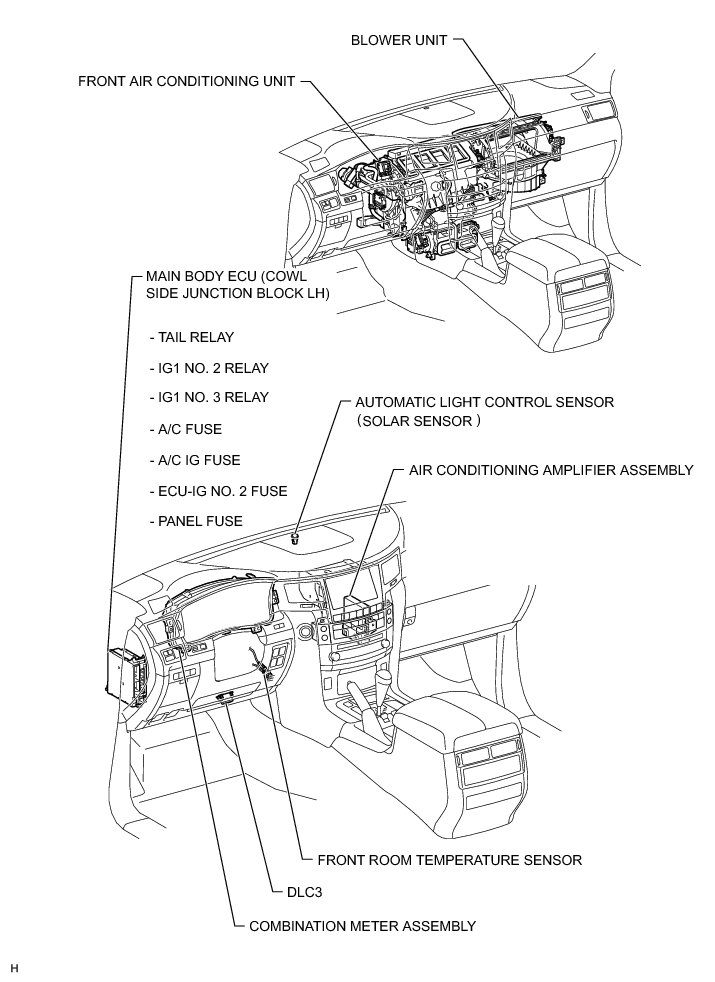 BLOWER UNIT

FRONT AIR CONDITIONING UNIT

MAIN BODY ECU (COWL SIDE JUNCTION BLOCK LH)

- TAIL RELAY

- IG1 NO. 2 RELAY

- IG1 NO. 3 RELAY

- A/C FUSE

- A/C IG FUSE

- ECU-IG NO. 2 FUSE

- PANEL FUSE

AUTOMATIC LIGHT CONTROL SENSOR (SOLAR SENSOR )

AIR CONDITIONING AMPLIFIER ASSEMBLY

FRONT ROOM TEMPERATURE SENSOR

DLC3

COMBINATION METER ASSEMBLY

H