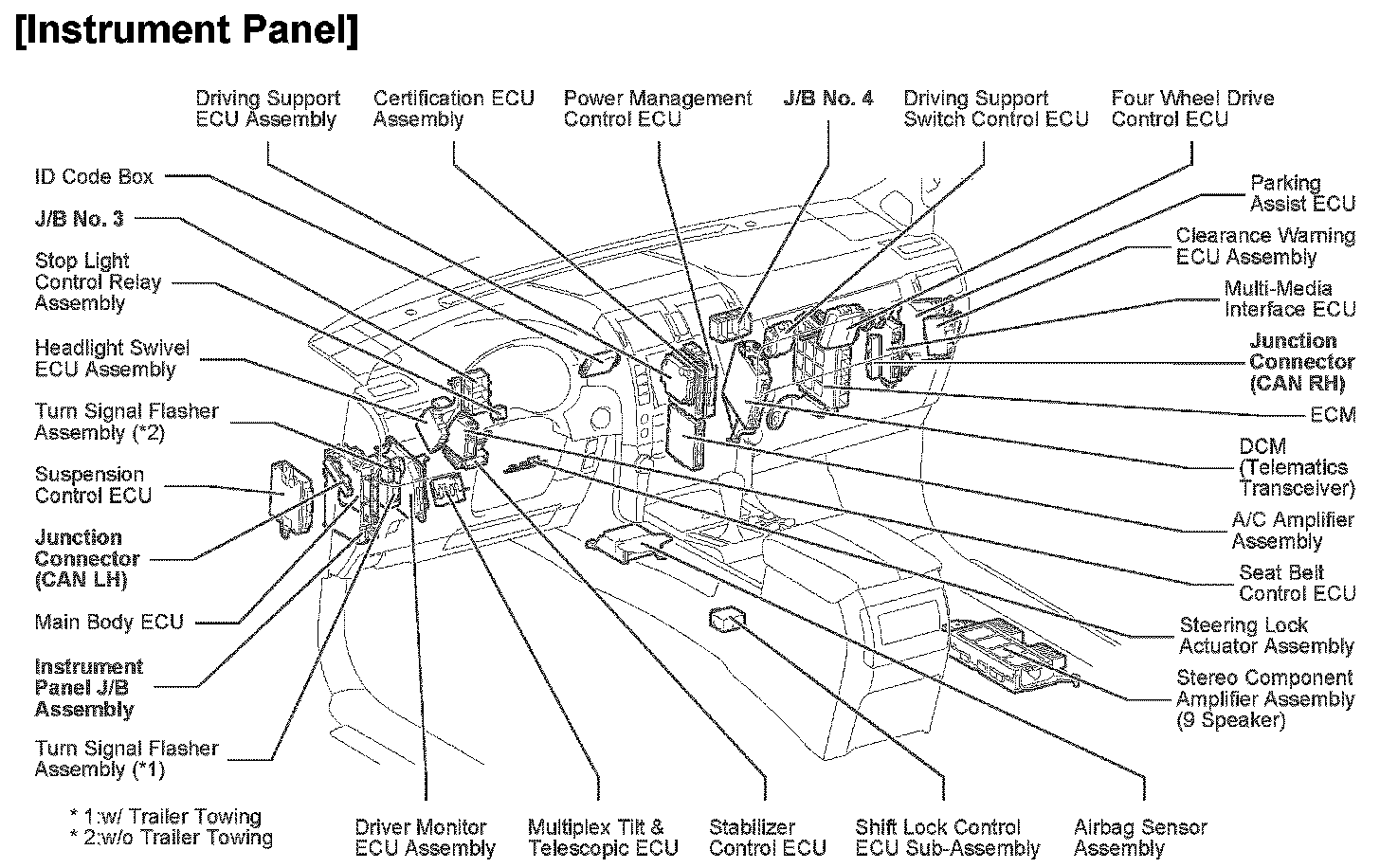 [Instrument Panel]

Driving Support ECU Assembly

Certification ECU Assembly

Power Management Control ECU

J/B No. 4

Driving Support Switch Control ECU

Four Wheel Drive Control ECU

ID Code Box

J/B No. 3

Stop Light Control Relay Assembly

Headlight Swivel ECU Assembly

Turn Signal Flasher Assembly (*2)

Suspension Control ECU

Junction Connector (CAN LH)

Main Body ECU

Instrument Panel J/B Assembly

Turn Signal Flasher Assembly (*1)

* 1:w/ Trailer Towing
* 2:w/o Trailer Towing

Parking Assist ECU

Clearance Warning ECU Assembly

Multi-Media Interface ECU

Junction Connector (CAN RH)

ECM

DCM (Telematics Transceiver)

A/C Amplifier Assembly

Seat Belt Control ECU

Steering Lock Actuator Assembly

Stereo Component Amplifier Assembly (9 Speaker)

Driver Monitor ECU Assembly

Multiplex Tilt & Telescopic ECU

Stabilizer Control ECU

Shift Lock Control ECU Sub-Assembly

Airbag Sensor Assembly