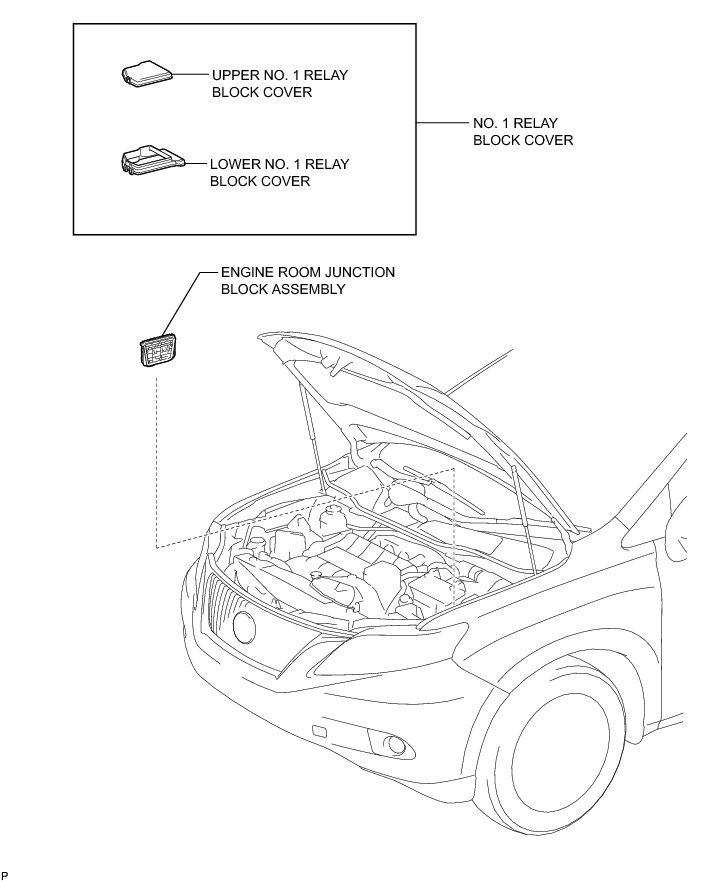 UPPER NO. 1 RELAY BLOCK COVER

LOWER NO. 1 RELAY BLOCK COVER

NO. 1 RELAY BLOCK COVER

ENGINE ROOM JUNCTION BLOCK ASSEMBLY

P