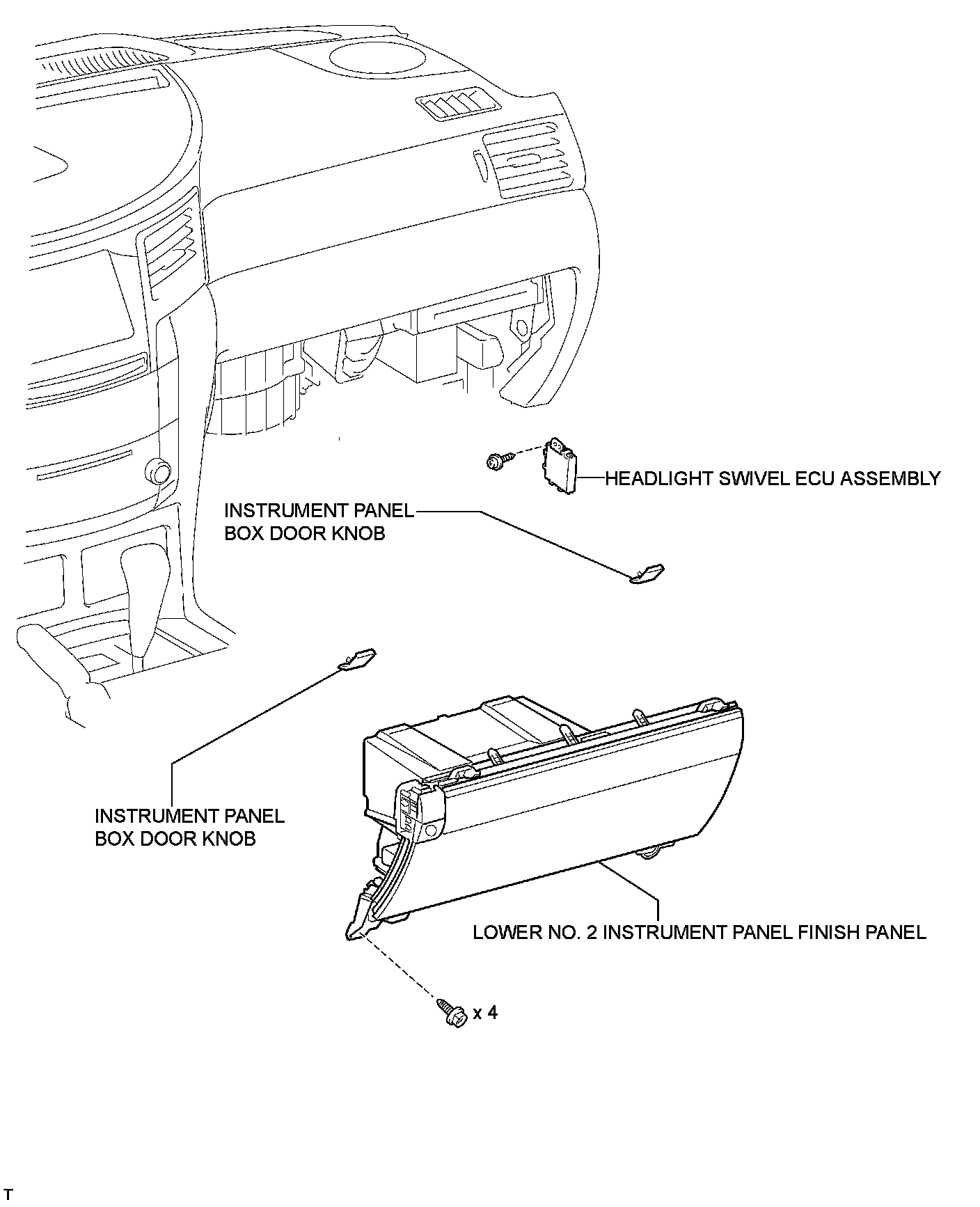 HEADLIGHT SWIVEL ECU ASSEMBLY

INSTRUMENT PANEL BOX DOOR KNOB

INSTRUMENT PANEL BOX DOOR KNOB

LOWER NO. 2 INSTRUMENT PANEL FINISH PANEL

x 4

T