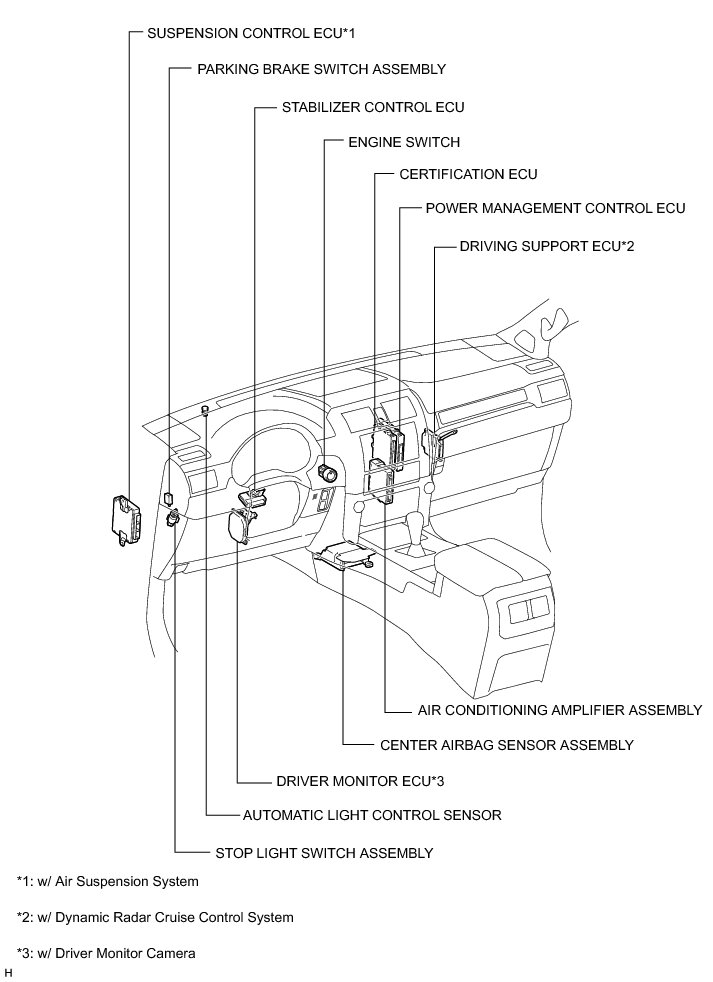 SUSPENSION CONTROL ECU*1

PARKING BRAKE SWITCH ASSEMBLY

STABILIZER CONTROL ECU

ENGINE SWITCH

CERTIFICATION ECU

POWER MANAGEMENT CONTROL ECU

DRIVING SUPPORT ECU*2

AIR CONDITIONING AMPLIFIER ASSEMBLY

CENTER AIRBAG SENSOR ASSEMBLY

DRIVER MONITOR ECU*3

AUTOMATIC LIGHT CONTROL SENSOR

STOP LIGHT SWITCH ASSEMBLY

*1: w/ Air Suspension System

*2: w/ Dynamic Radar Cruise Control System

*3: w/ Driver Monitor Camera

H