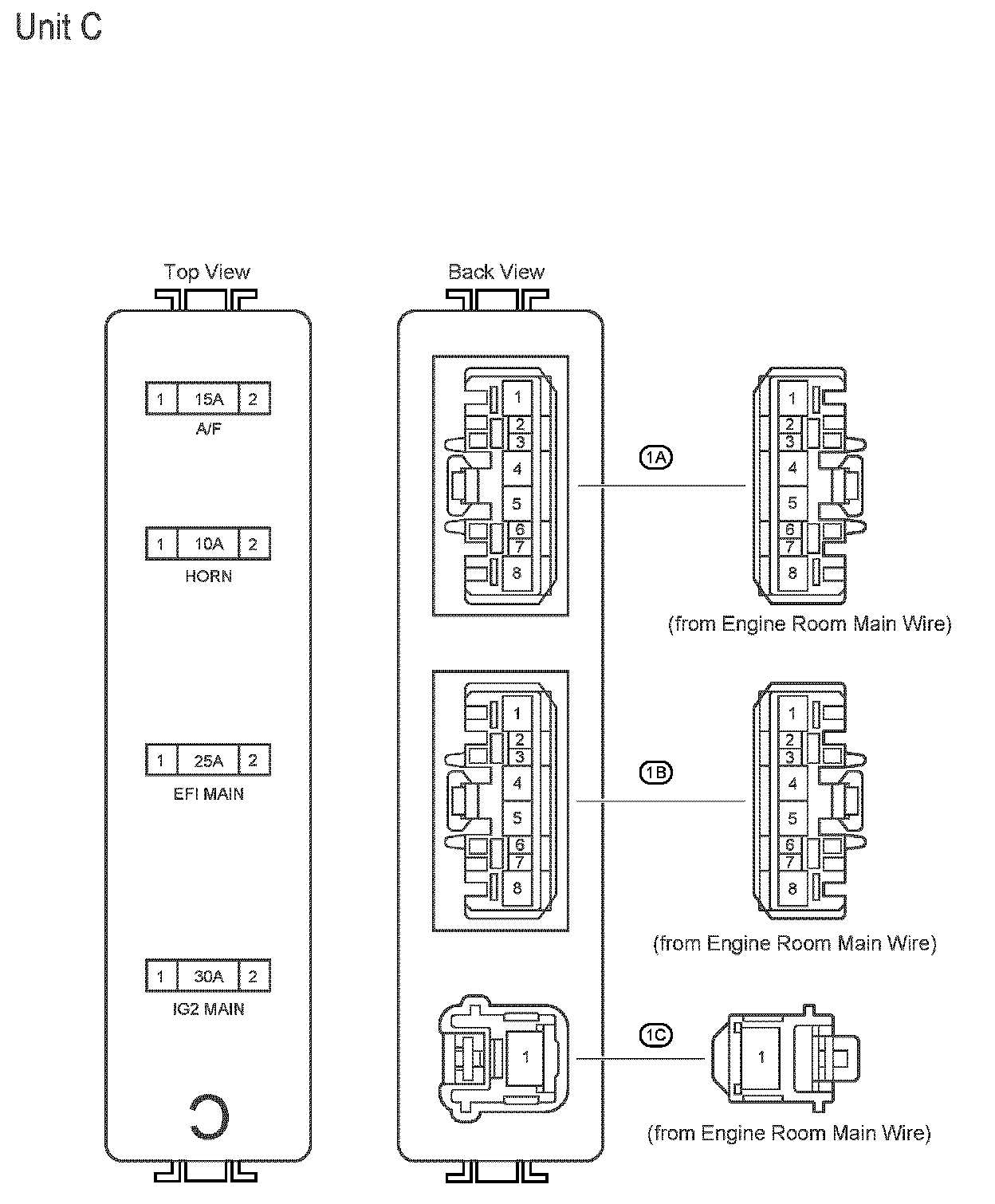 Unit C

Top View

1 15A 2
A/F

1 10A 2
HORN

1 25A 2
EFI MAIN

1 30A 2
IG2 MAIN

C

Back View

1
2
3
4
5
6
7
8

1A

1
2
3
4
5
6
7
8

(from Engine Room Main Wire)

1
2
3
4
5
6
7
8

1B

1
2
3
4
5
6
7
8

(from Engine Room Main Wire)

1

1C

1

(from Engine Room Main Wire)