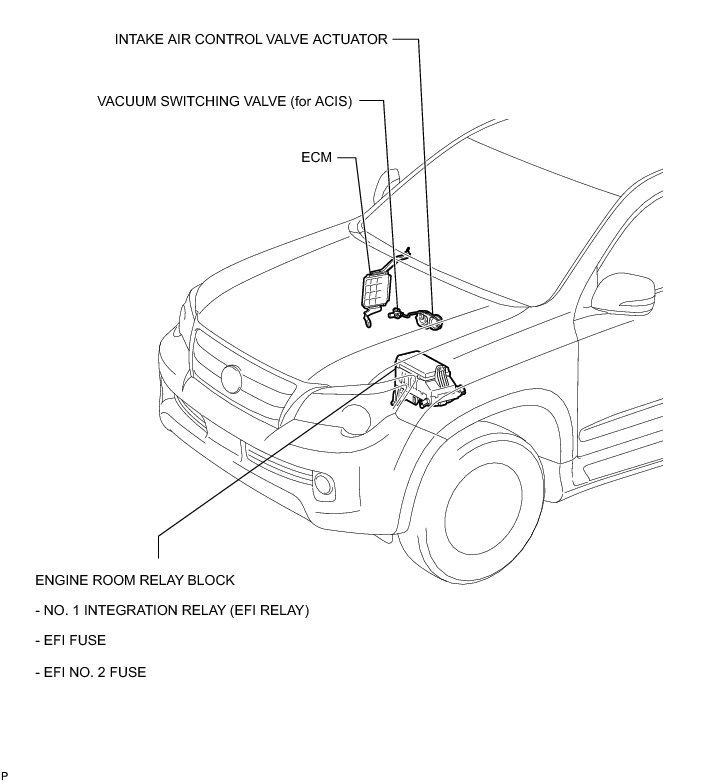 INTAKE AIR CONTROL VALVE ACTUATOR

VACUUM SWITCHING VALVE (for ACIS)

ECM

ENGINE ROOM RELAY BLOCK

- NO. 1 INTEGRATION RELAY (EFI RELAY)

- EFI FUSE

- EFI NO. 2 FUSE

P