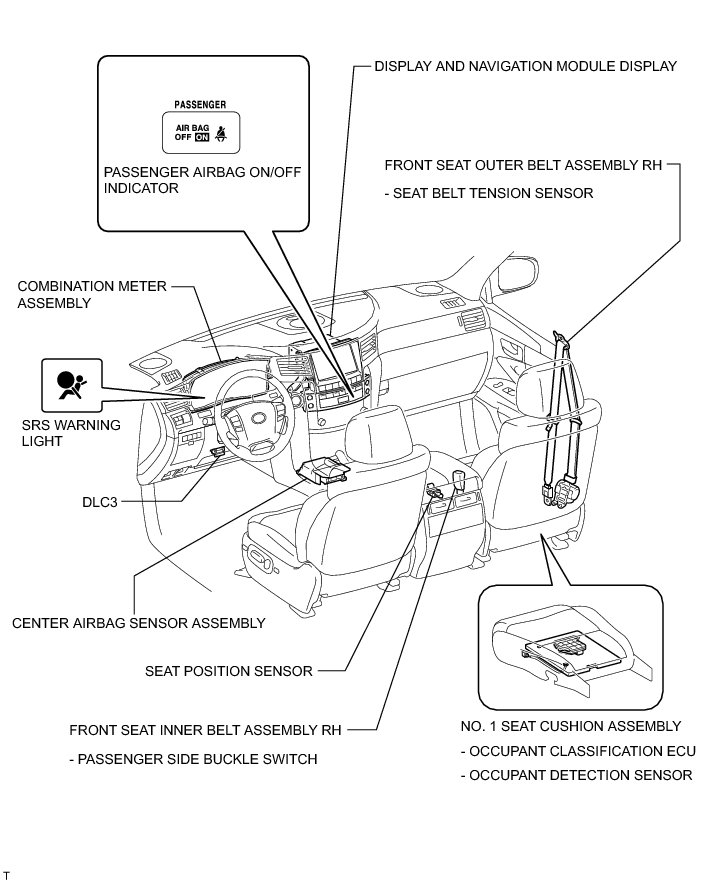 PASSENGER

AIR BAG OFF ON

PASSENGER AIRBAG ON/OFF INDICATOR

DISPLAY AND NAVIGATION MODULE DISPLAY

FRONT SEAT OUTER BELT ASSEMBLY RH

- SEAT BELT TENSION SENSOR

COMBINATION METER ASSEMBLY

SRS WARNING LIGHT

DLC3

CENTER AIRBAG SENSOR ASSEMBLY

SEAT POSITION SENSOR

FRONT SEAT INNER BELT ASSEMBLY RH

- PASSENGER SIDE BUCKLE SWITCH

NO. 1 SEAT CUSHION ASSEMBLY

- OCCUPANT CLASSIFICATION ECU

- OCCUPANT DETECTION SENSOR

T