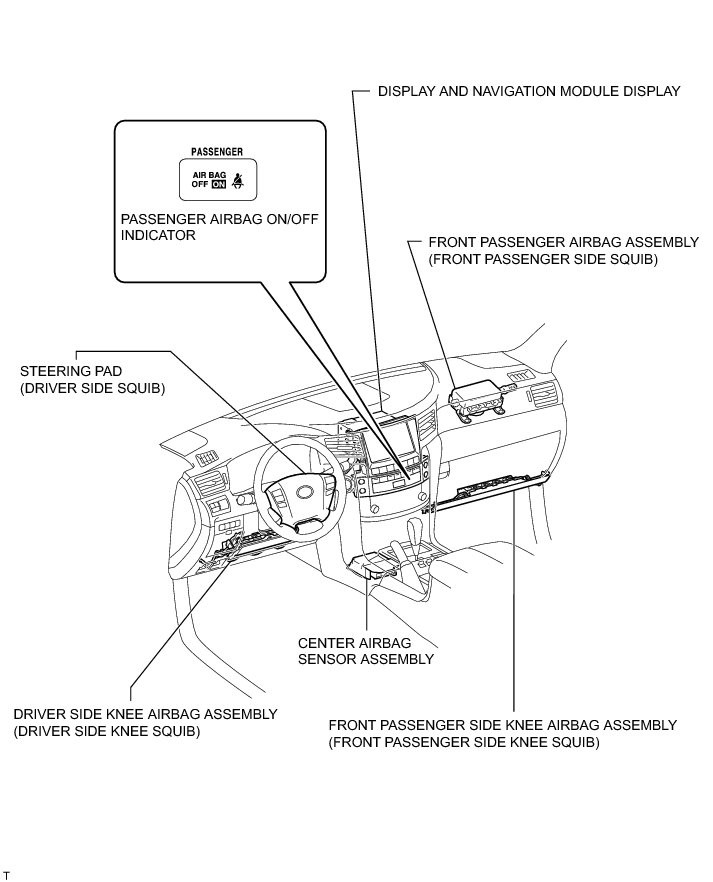 DISPLAY AND NAVIGATION MODULE DISPLAY

PASSENGER

AIR BAG OFF ON

PASSENGER AIRBAG ON/OFF INDICATOR

FRONT PASSENGER AIRBAG ASSEMBLY (FRONT PASSENGER SIDE SQUIB)

STEERING PAD (DRIVER SIDE SQUIB)

CENTER AIRBAG SENSOR ASSEMBLY

DRIVER SIDE KNEE AIRBAG ASSEMBLY (DRIVER SIDE KNEE SQUIB)

FRONT PASSENGER SIDE KNEE AIRBAG ASSEMBLY (FRONT PASSENGER SIDE KNEE SQUIB)

T