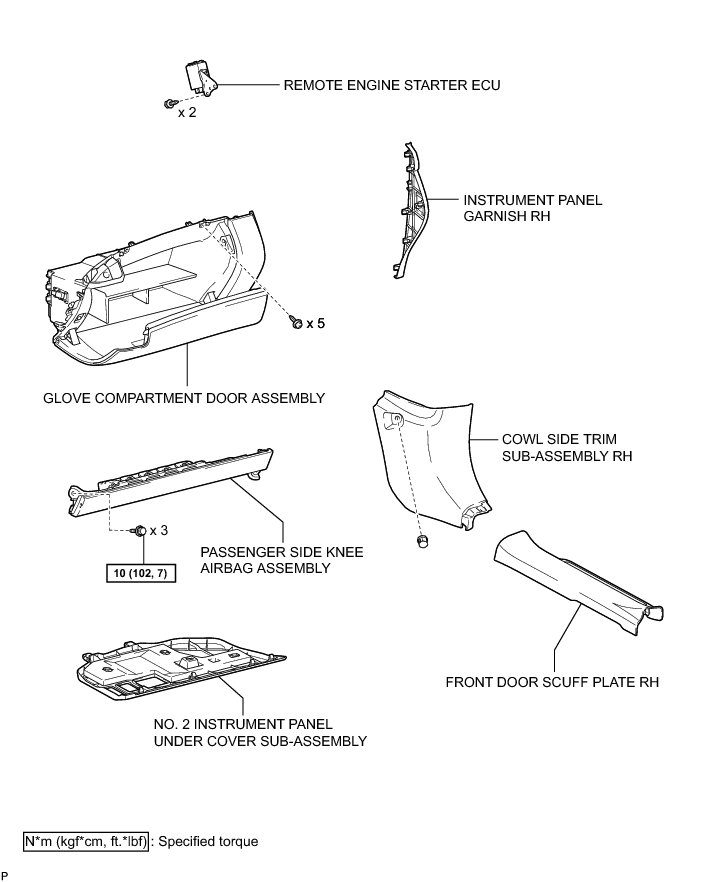 REMOTE ENGINE STARTER ECU

x 2

INSTRUMENT PANEL GARNISH RH

x 5

GLOVE COMPARTMENT DOOR ASSEMBLY

COWL SIDE TRIM SUB-ASSEMBLY RH

x 3

10 (102, 7)

PASSENGER SIDE KNEE AIRBAG ASSEMBLY

FRONT DOOR SCUFF PLATE RH

NO. 2 INSTRUMENT PANEL UNDER COVER SUB-ASSEMBLY

N*m (kgf*cm, ft.*lbf) : Specified torque

P