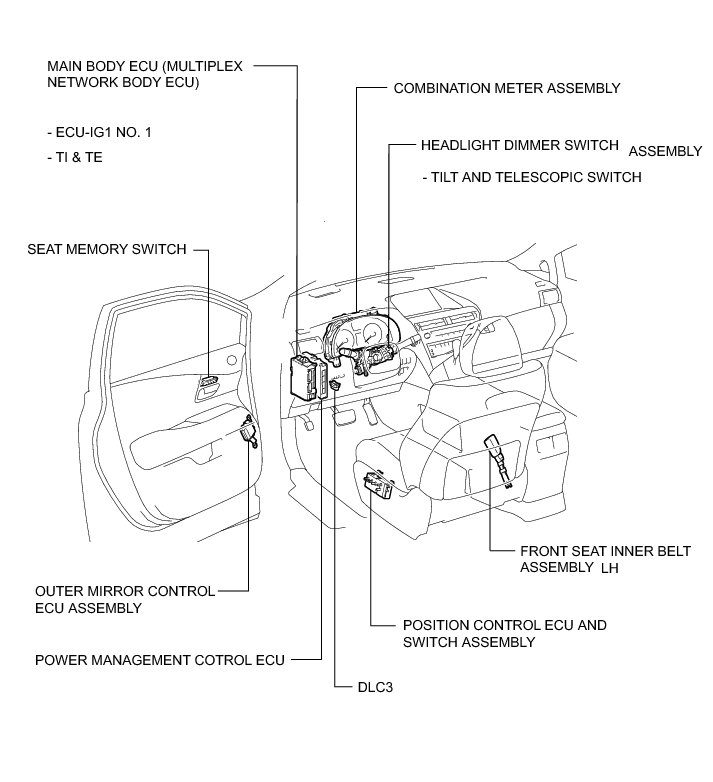 MAIN BODY ECU (MULTIPLEX NETWORK BODY ECU)

- ECU-IG1 NO. 1

- TI & TE

COMBINATION METER ASSEMBLY

HEADLIGHT DIMMER SWITCH ASSEMBLY

- TILT AND TELESCOPIC SWITCH

SEAT MEMORY SWITCH

FRONT SEAT INNER BELT ASSEMBLY LH

OUTER MIRROR CONTROL ECU ASSEMBLY

POSITION CONTROL ECU AND SWITCH ASSEMBLY

POWER MANAGEMENT COTROL ECU

DLC3