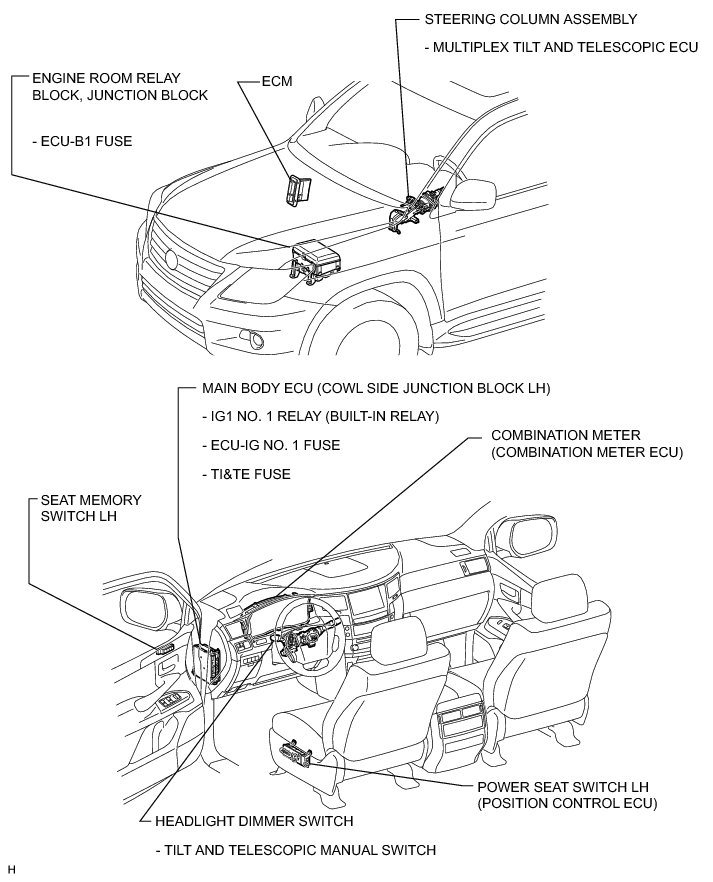 STEERING COLUMN ASSEMBLY

- MULTIPLEX TILT AND TELESCOPIC ECU

ENGINE ROOM RELAY BLOCK, JUNCTION BLOCK

- ECU-B1 FUSE

ECM

MAIN BODY ECU (COWL SIDE JUNCTION BLOCK LH)

- IG1 NO. 1 RELAY (BUILT-IN RELAY)

- ECU-IG NO. 1 FUSE

- TI&TE FUSE

COMBINATION METER (COMBINATION METER ECU)

SEAT MEMORY SWITCH LH

POWER SEAT SWITCH LH (POSITION CONTROL ECU)

HEADLIGHT DIMMER SWITCH

- TILT AND TELESCOPIC MANUAL SWITCH

H