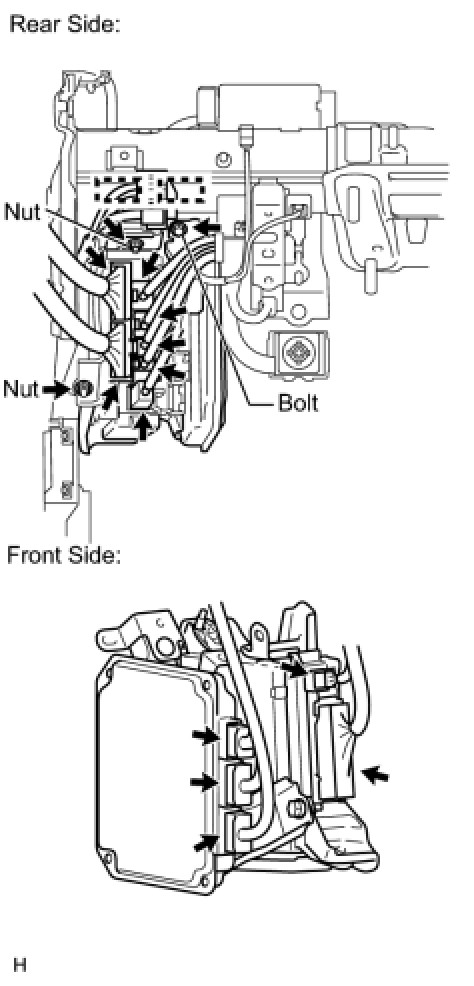 Rear Side:

Nut

Nut

Bolt

Front Side:

H