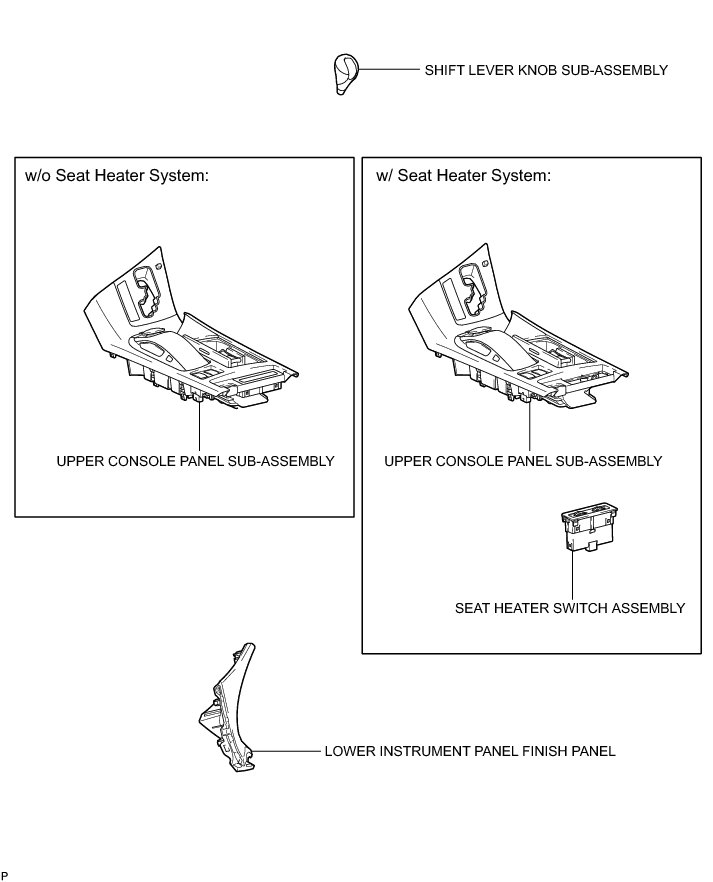 SHIFT LEVER KNOB SUB-ASSEMBLY

w/o Seat Heater System:

UPPER CONSOLE PANEL SUB-ASSEMBLY

w/ Seat Heater System:

UPPER CONSOLE PANEL SUB-ASSEMBLY

SEAT HEATER SWITCH ASSEMBLY

LOWER INSTRUMENT PANEL FINISH PANEL

P