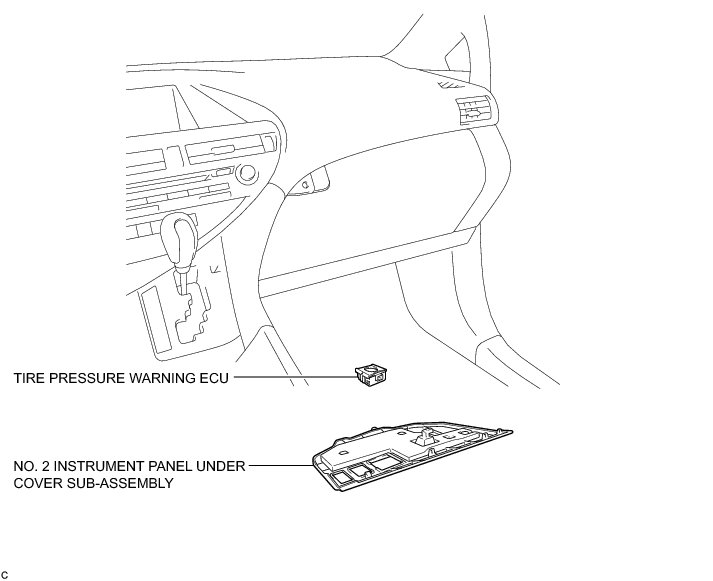 TIRE PRESSURE WARNING ECU

NO. 2 INSTRUMENT PANEL UNDER COVER SUB-ASSEMBLY

C