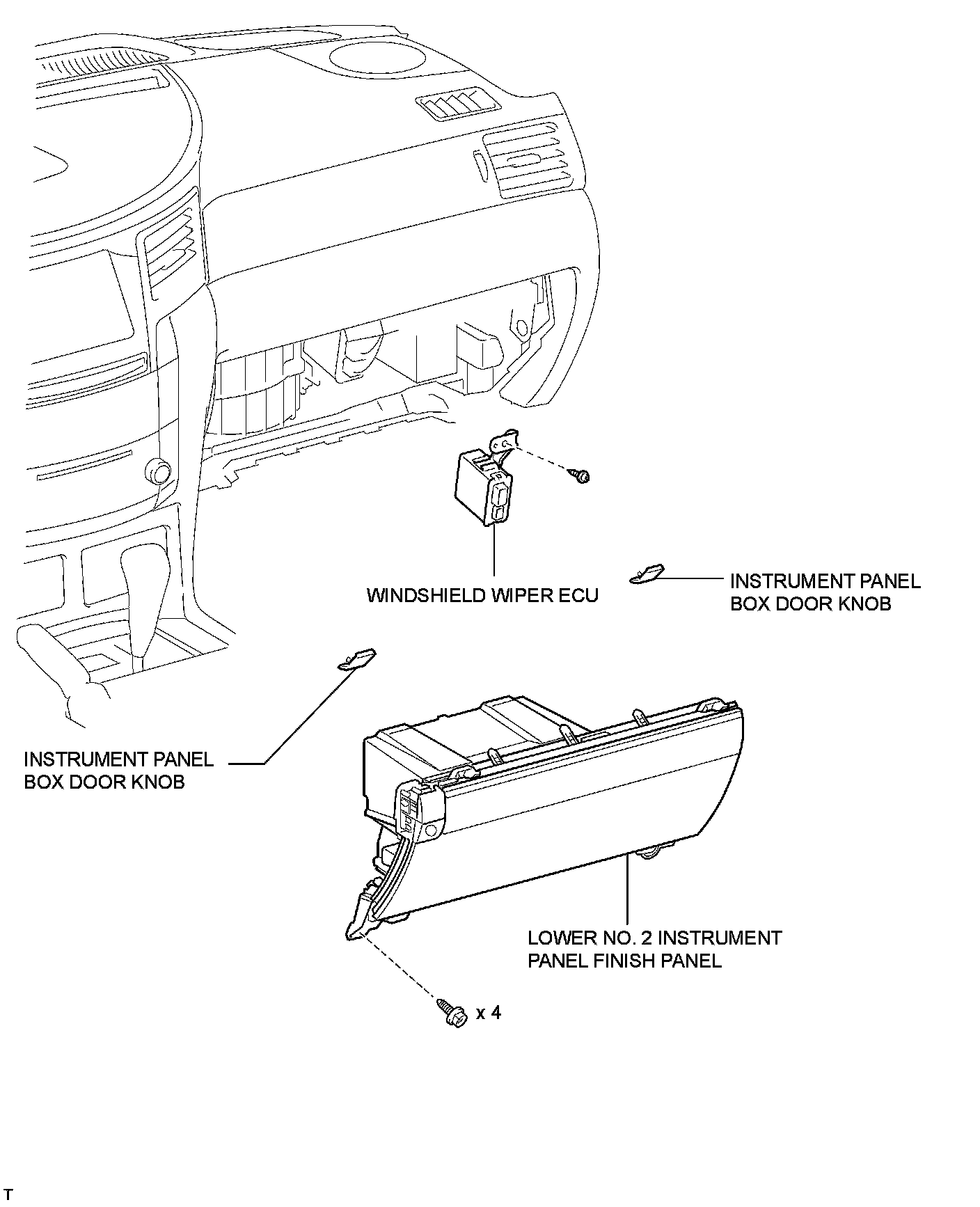 WINDSHIELD WIPER ECU

INSTRUMENT PANEL BOX DOOR KNOB

INSTRUMENT PANEL BOX DOOR KNOB

LOWER NO. 2 INSTRUMENT PANEL FINISH PANEL

x 4

T