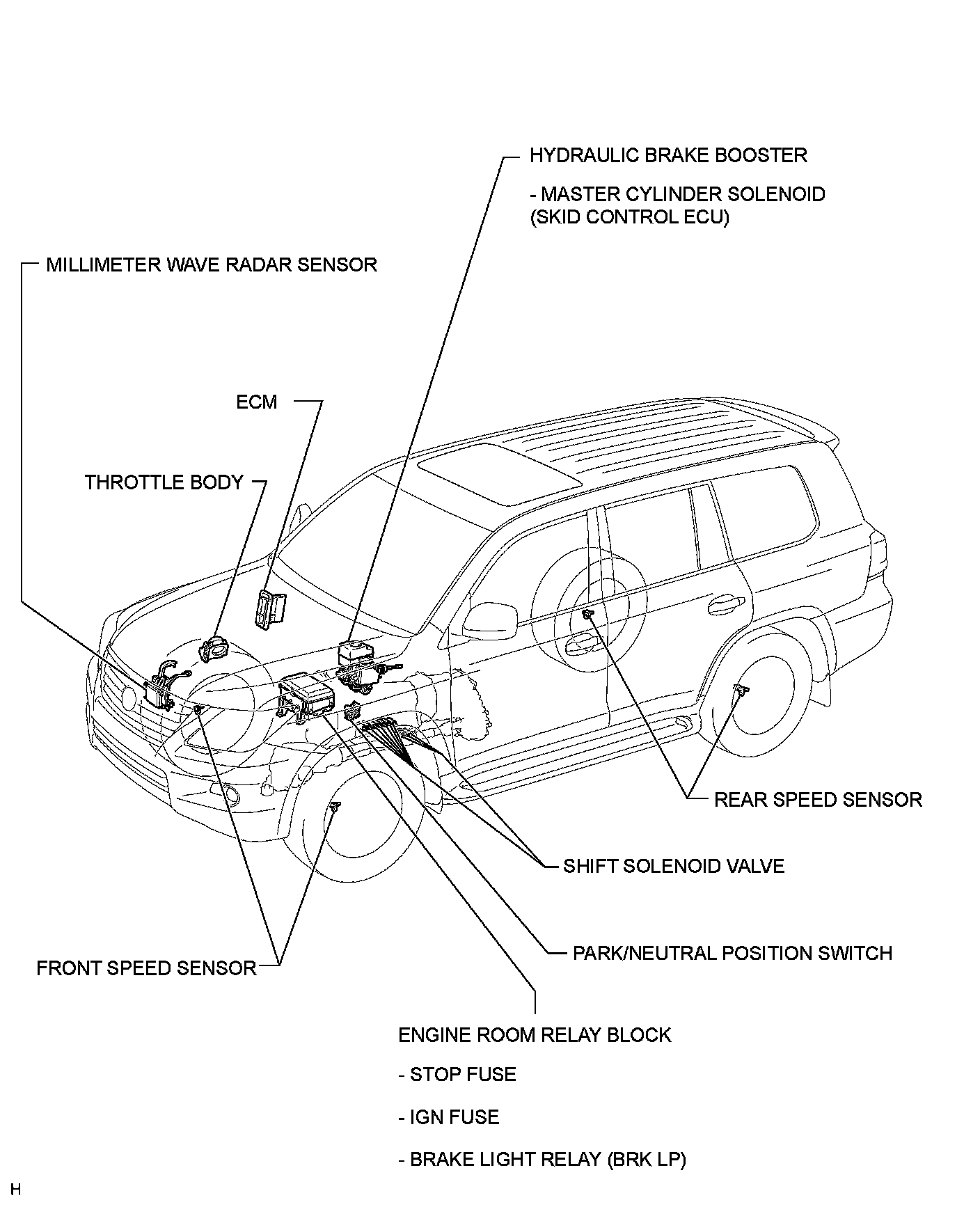 HYDRAULIC BRAKE BOOSTER

- MASTER CYLINDER SOLENOID (SKID CONTROL ECU)

MILLIMETER WAVE RADAR SENSOR

ECM

THROTTLE BODY

REAR SPEED SENSOR

SHIFT SOLENOID VALVE

PARK/NEUTRAL POSITION SWITCH

FRONT SPEED SENSOR

ENGINE ROOM RELAY BLOCK

- STOP FUSE

- IGN FUSE

- BRAKE LIGHT RELAY (BRK LP)

H