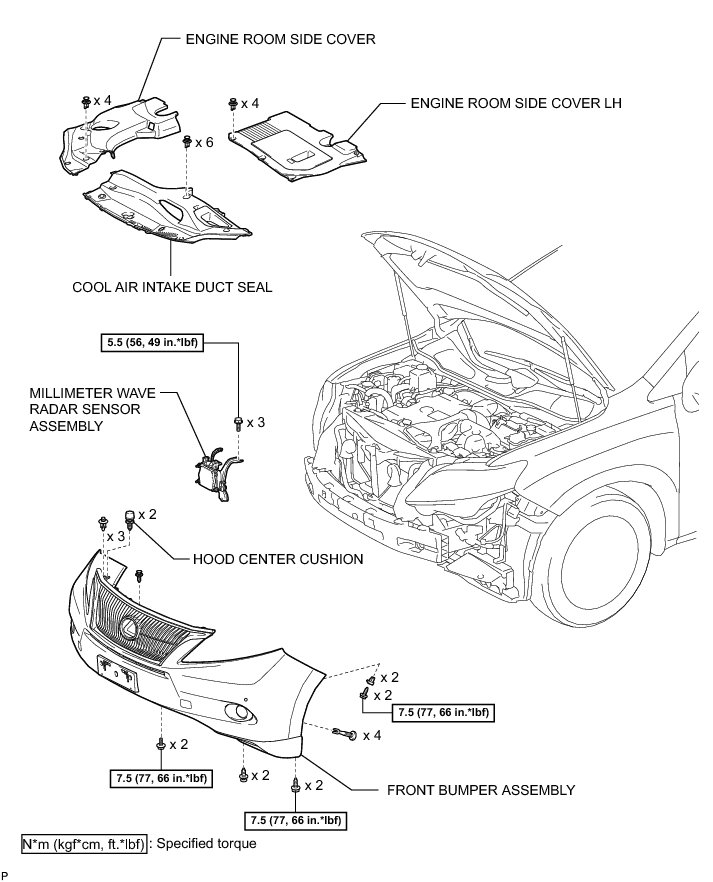 ENGINE ROOM SIDE COVER

x 4

x 4

ENGINE ROOM SIDE COVER LH

x 6

COOL AIR INTAKE DUCT SEAL

5.5 (56, 49 in.*lbf)

MILLIMETER WAVE RADAR SENSOR ASSEMBLY

x 3

x 2

x 3

HOOD CENTER CUSHION

x 2

x 2

7.5 (77, 66 in.*lbf)

x 4

x 2

7.5 (77, 66 in.*lbf)

x 2

x 2

FRONT BUMPER ASSEMBLY

7.5 (77, 66 in.*lbf)

N*m (kgf*cm, ft.*lbf) : Specified torque

P