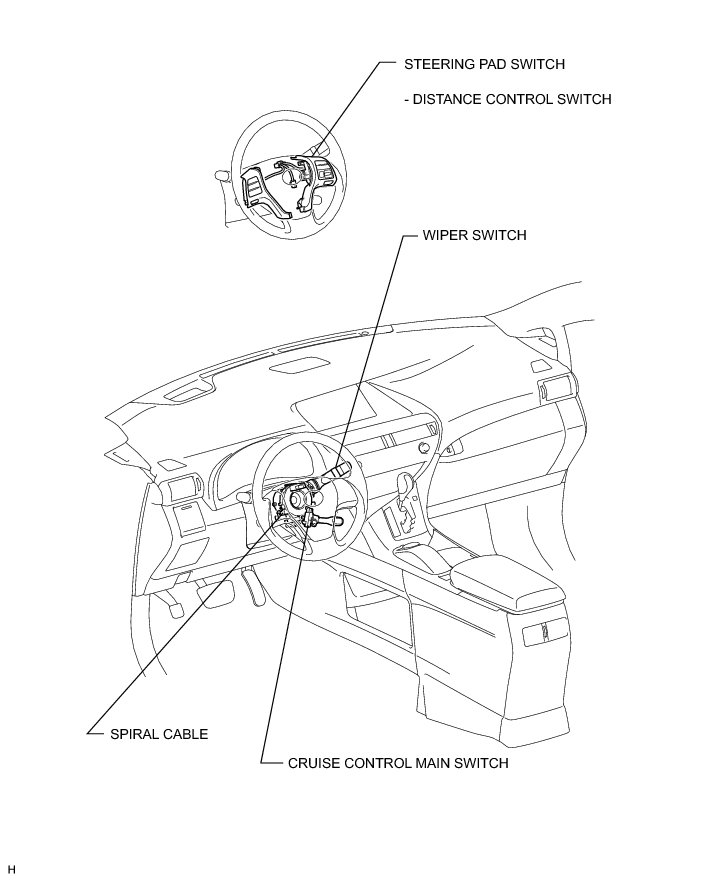 STEERING PAD SWITCH

- DISTANCE CONTROL SWITCH

WIPER SWITCH

SPIRAL CABLE

CRUISE CONTROL MAIN SWITCH

H