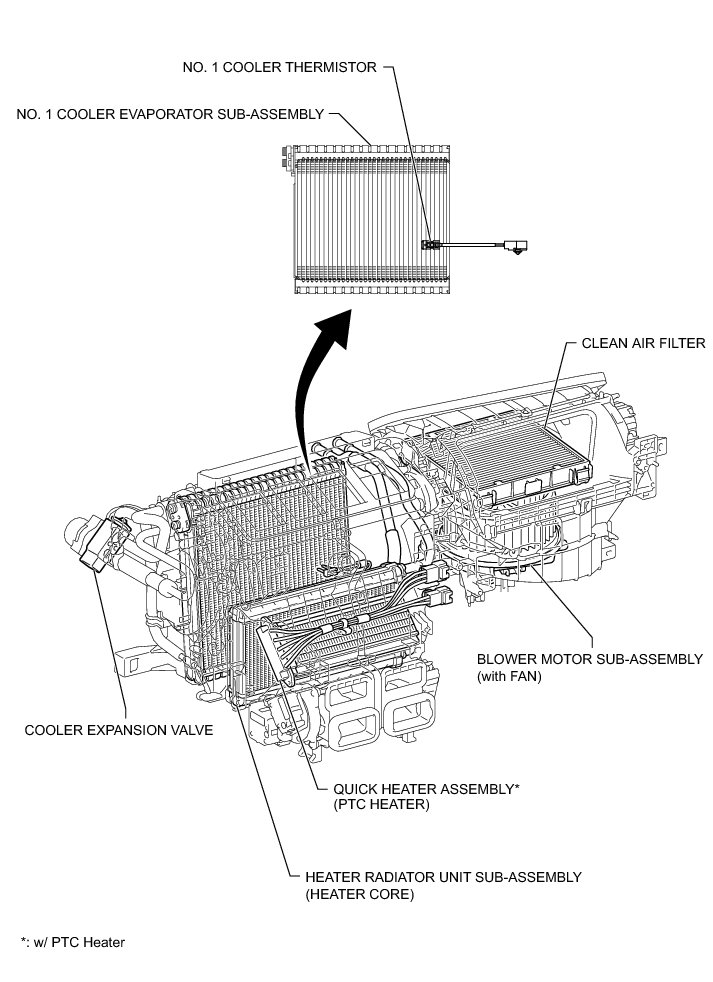 NO. 1 COOLER THERMISTOR

NO. 1 COOLER EVAPORATOR SUB-ASSEMBLY

CLEAN AIR FILTER

BLOWER MOTOR SUB-ASSEMBLY (with FAN)

COOLER EXPANSION VALVE

QUICK HEATER ASSEMBLY* (PTC HEATER)

HEATER RADIATOR UNIT SUB-ASSEMBLY (HEATER CORE)

*: w/ PTC Heater