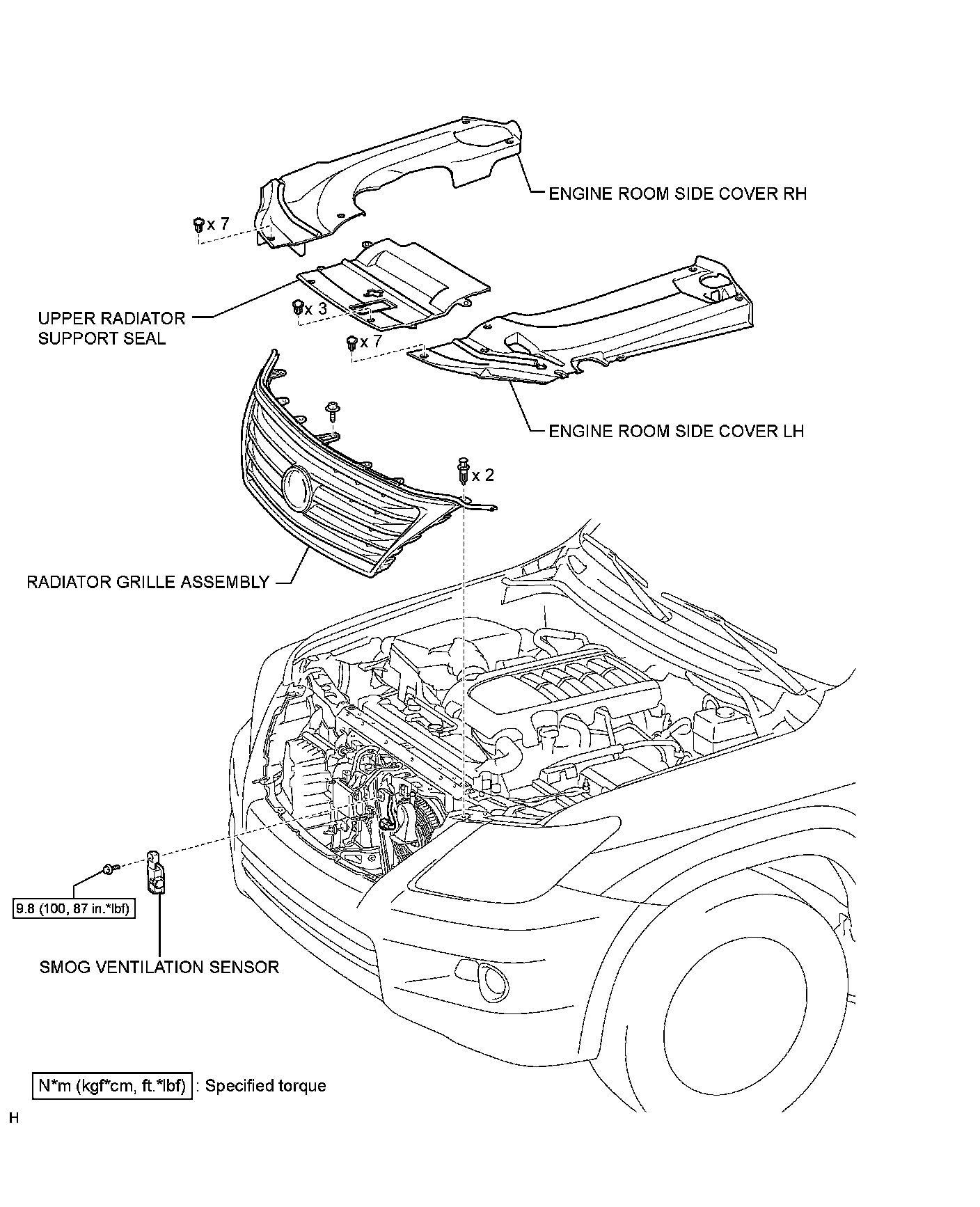 ENGINE ROOM SIDE COVER RH

x 7

UPPER RADIATOR SUPPORT SEAL

x 3

x 7

ENGINE ROOM SIDE COVER LH

x 2

RADIATOR GRILLE ASSEMBLY

9.8 (100, 87 in.*lbf)

SMOG VENTILATION SENSOR

N*m (kgf*cm, ft.*lbf) : Specified torque

H