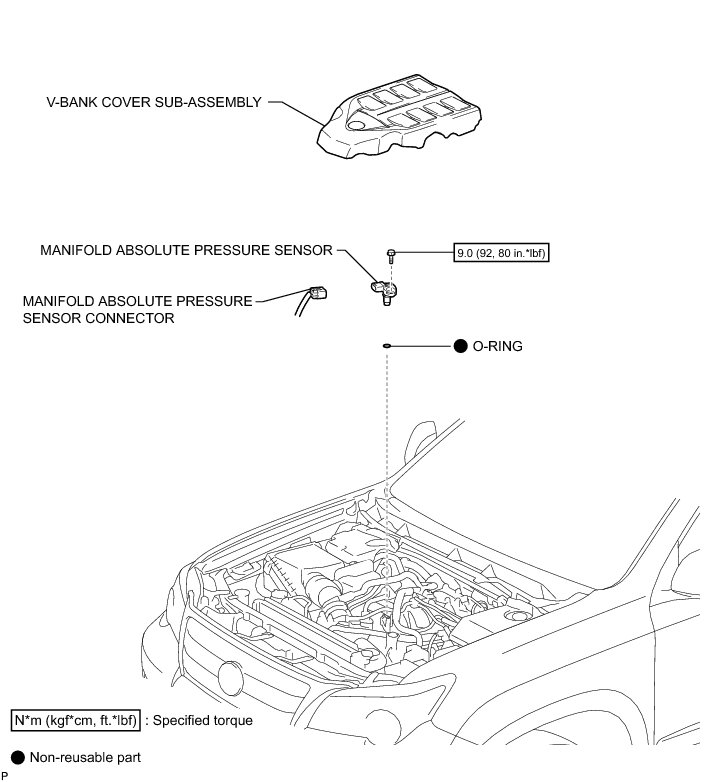 V-BANK COVER SUB-ASSEMBLY

MANIFOLD ABSOLUTE PRESSURE SENSOR

9.0 (92, 80 in.*lbf)

MANIFOLD ABSOLUTE PRESSURE SENSOR CONNECTOR

● O-RING

N*m (kgf*cm, ft.*lbf) : Specified torque

● Non-reusable part

P