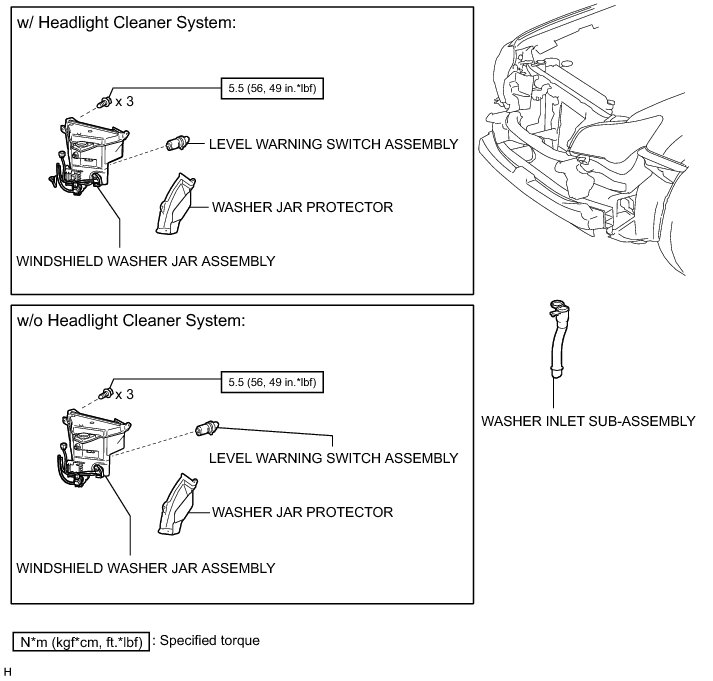 w/ Headlight Cleaner System:

x 3

5.5 (56, 49 in.*lbf)

LEVEL WARNING SWITCH ASSEMBLY

WASHER JAR PROTECTOR

WINDSHIELD WASHER JAR ASSEMBLY

w/o Headlight Cleaner System:

x 3

5.5 (56, 49 in.*lbf)

LEVEL WARNING SWITCH ASSEMBLY

WASHER JAR PROTECTOR

WINDSHIELD WASHER JAR ASSEMBLY

WASHER INLET SUB-ASSEMBLY

N*m (kgf*cm, ft.*lbf) : Specified torque

H