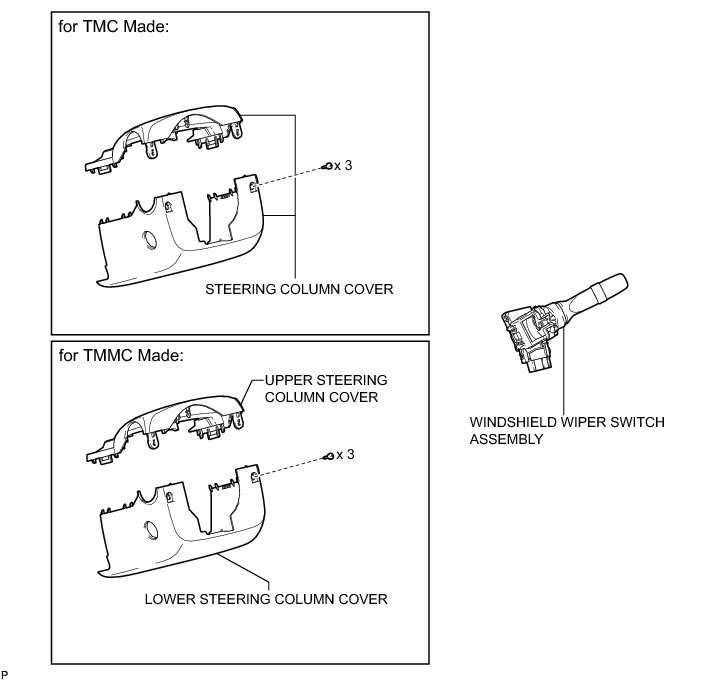 for TMC Made:

x 3

STEERING COLUMN COVER

for TMMC Made:

UPPER STEERING COLUMN COVER

x 3

LOWER STEERING COLUMN COVER

WINDSHIELD WIPER SWITCH ASSEMBLY

P