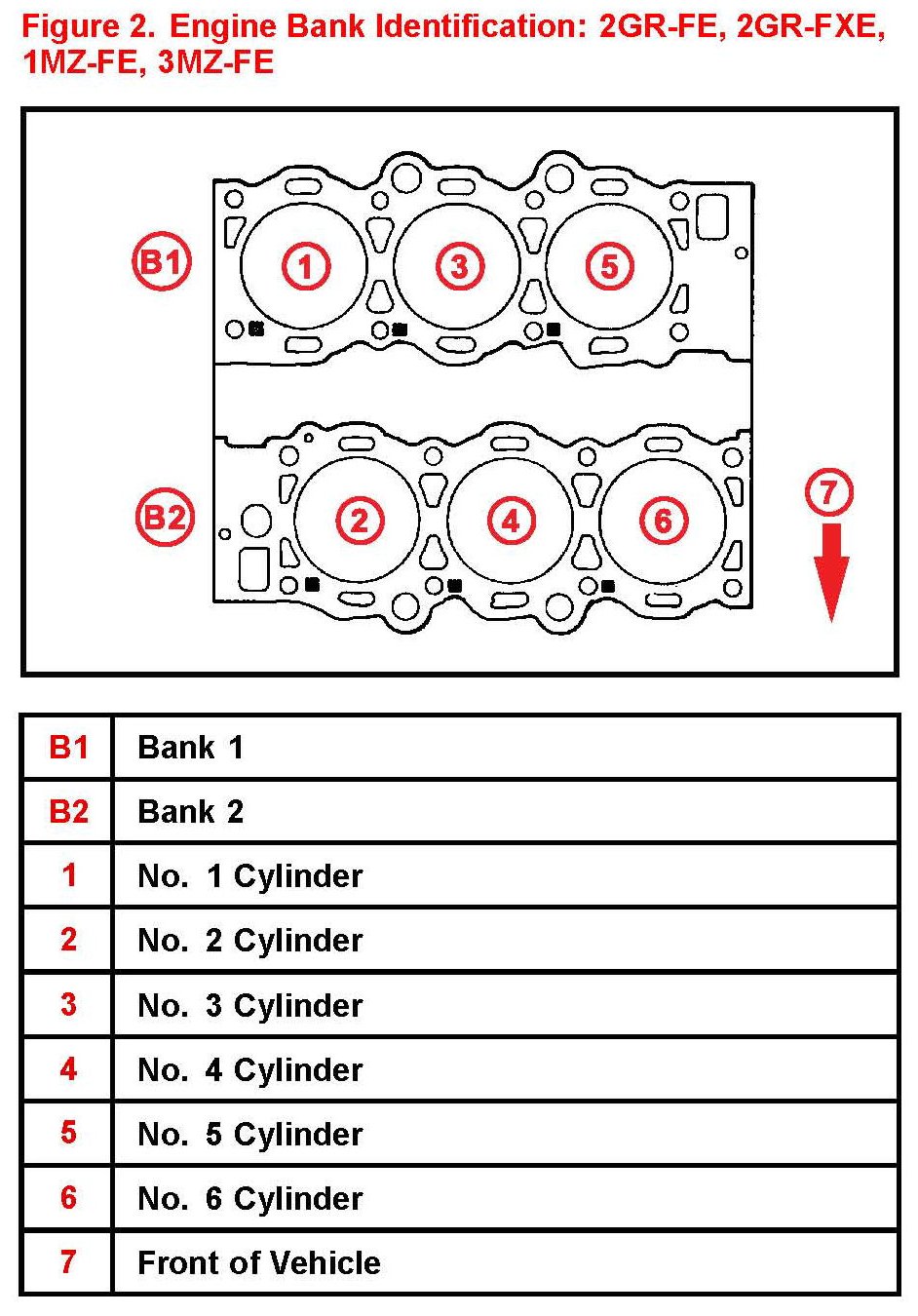 Figure 2. Engine Bank Identification: 2GR-FE, 2GR-FXE, 1MZ-FE, 3MZ-FE

B1
1
3
5
B2
2
4
6
7

| B1 | Bank 1 |
|---|---|
| B2 | Bank 2 |
| 1 | No. 1 Cylinder |
| 2 | No. 2 Cylinder |
| 3 | No. 3 Cylinder |
| 4 | No. 4 Cylinder |
| 5 | No. 5 Cylinder |
| 6 | No. 6 Cylinder |
| 7 | Front of Vehicle |