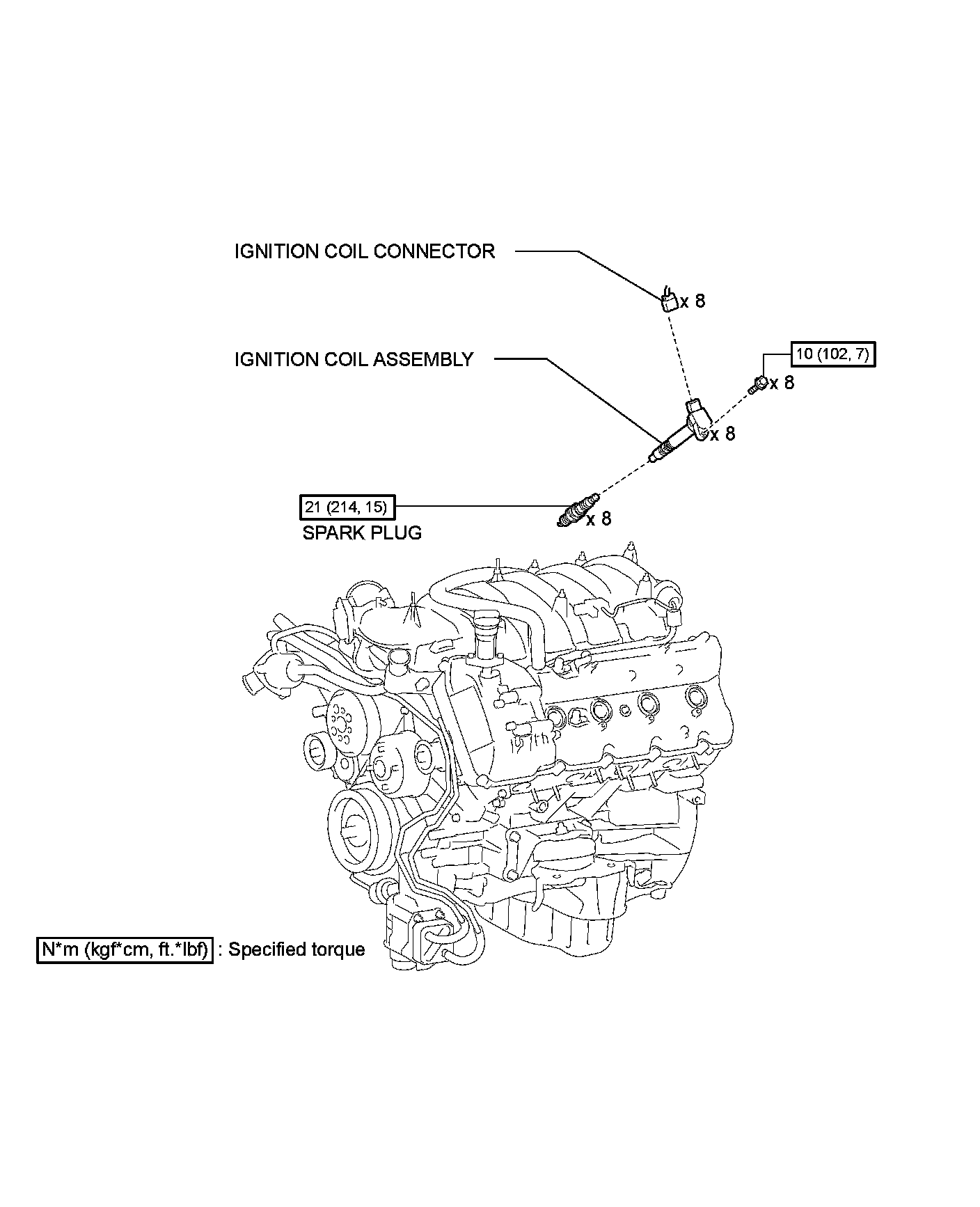 IGNITION COIL CONNECTOR

x 8

IGNITION COIL ASSEMBLY

10 (102, 7)

x 8

x 8

21 (214, 15)

x 8

SPARK PLUG

N*m (kgf*cm, ft.*lbf) : Specified torque