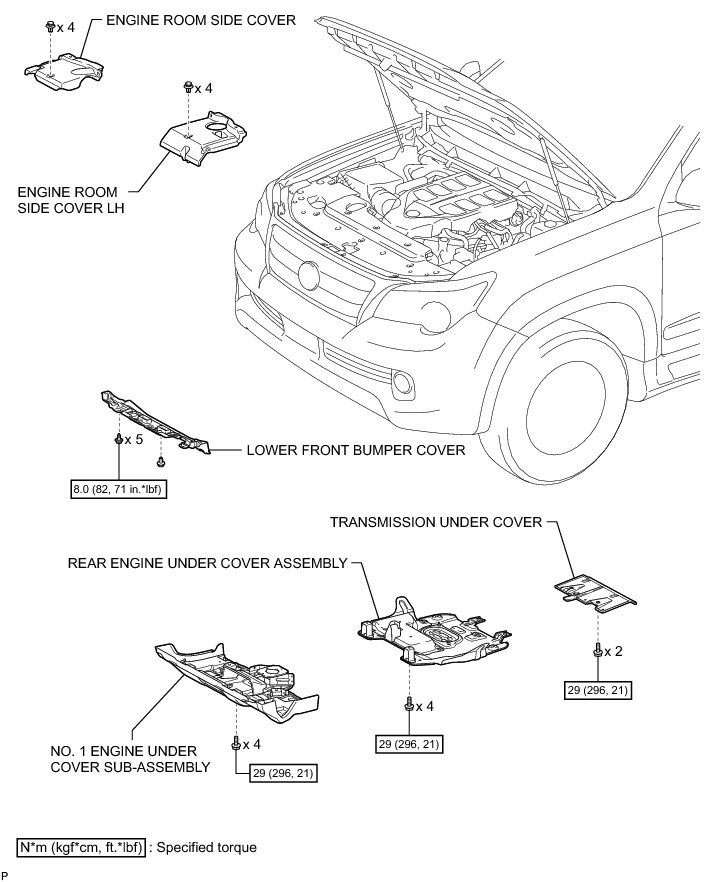 x 4

ENGINE ROOM SIDE COVER

x 4

ENGINE ROOM SIDE COVER LH

x 5

LOWER FRONT BUMPER COVER

8.0 (82, 71 in.*lbf)

TRANSMISSION UNDER COVER

REAR ENGINE UNDER COVER ASSEMBLY

x 2

29 (296, 21)

x 4

29 (296, 21)

NO. 1 ENGINE UNDER COVER SUB-ASSEMBLY

x 4

29 (296, 21)

N*m (kgf*cm, ft.*lbf) : Specified torque

P