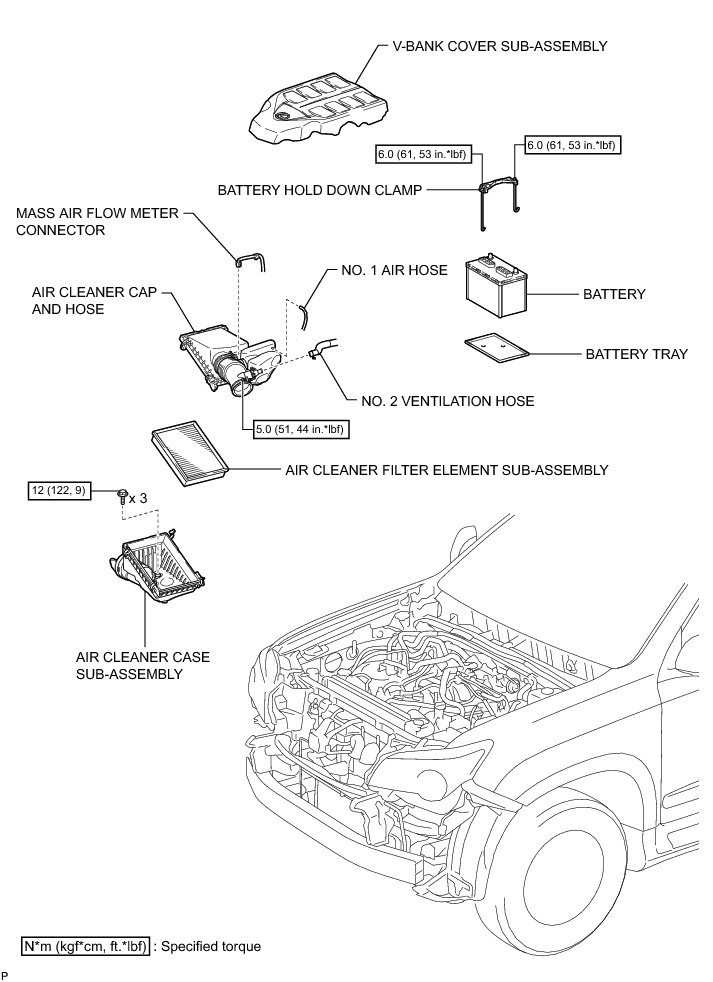 V-BANK COVER SUB-ASSEMBLY

6.0 (61, 53 in.*lbf)

6.0 (61, 53 in.*lbf)

BATTERY HOLD DOWN CLAMP

MASS AIR FLOW METER CONNECTOR

NO. 1 AIR HOSE

AIR CLEANER CAP AND HOSE

BATTERY

BATTERY TRAY

NO. 2 VENTILATION HOSE

5.0 (51, 44 in.*lbf)

AIR CLEANER FILTER ELEMENT SUB-ASSEMBLY

12 (122, 9)

x 3

AIR CLEANER CASE SUB-ASSEMBLY

N*m (kgf*cm, ft.*lbf) : Specified torque

P