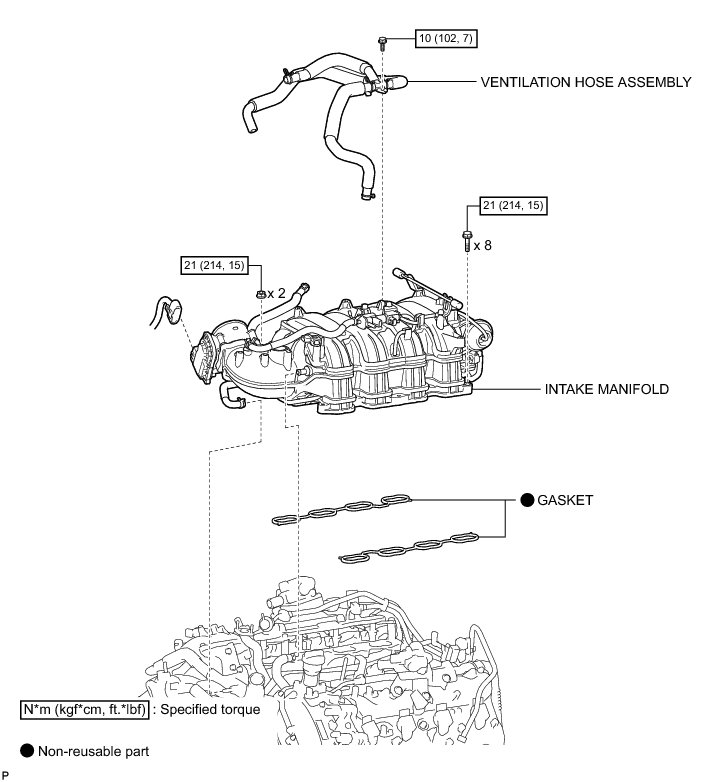 10 (102, 7)

VENTILATION HOSE ASSEMBLY

21 (214, 15)

x 8

21 (214, 15)

x 2

INTAKE MANIFOLD

● GASKET

N*m (kgf*cm, ft.*lbf) : Specified torque

● Non-reusable part

P