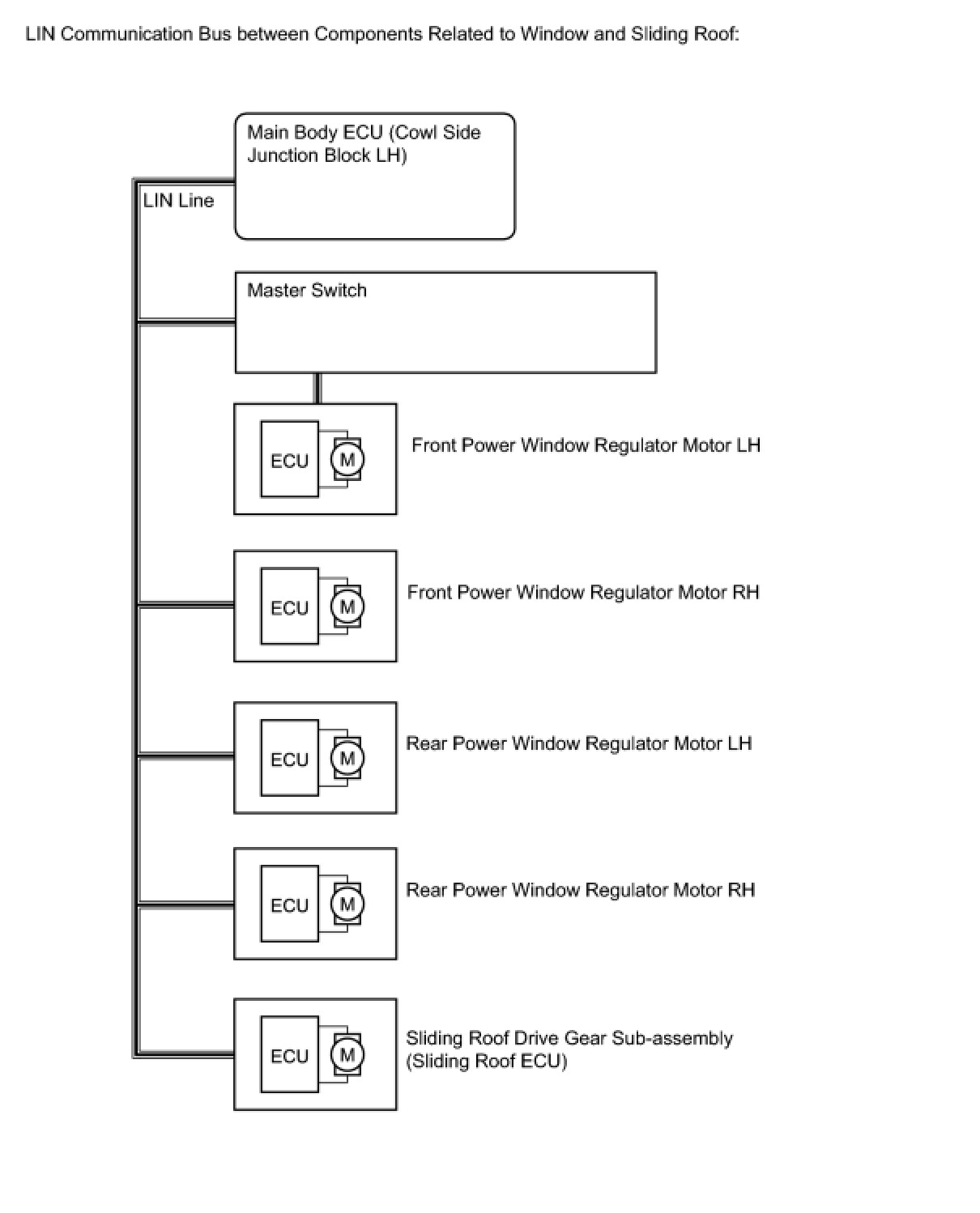 LIN Communication Bus between Components Related to Window and Sliding Roof:

Main Body ECU (Cowl Side Junction Block LH)

LIN Line

Master Switch

ECU M

Front Power Window Regulator Motor LH

ECU M

Front Power Window Regulator Motor RH

ECU M

Rear Power Window Regulator Motor LH

ECU M

Rear Power Window Regulator Motor RH

ECU M

Sliding Roof Drive Gear Sub-assembly (Sliding Roof ECU)