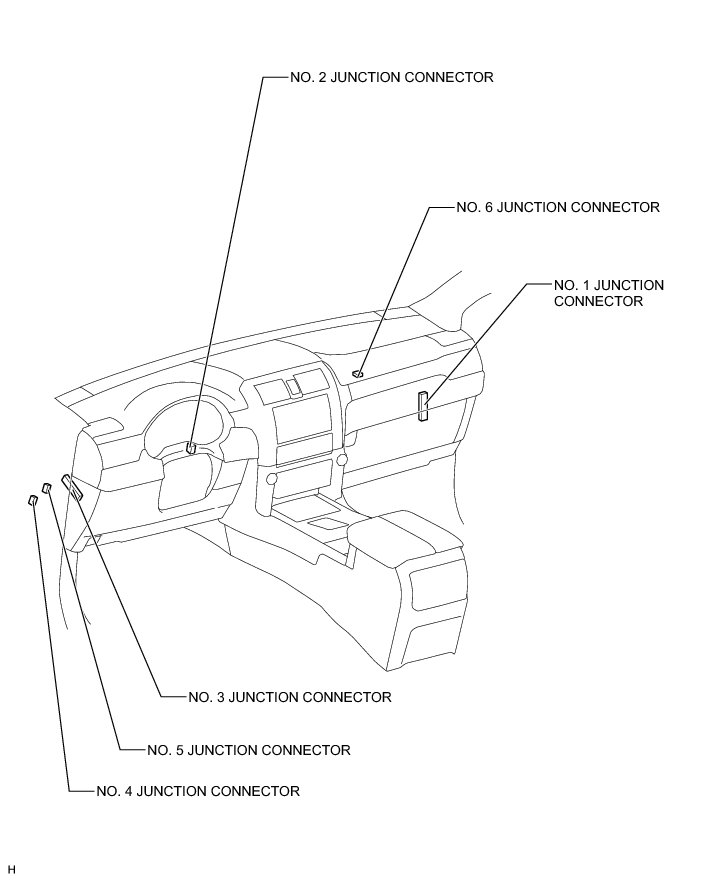 NO. 2 JUNCTION CONNECTOR

NO. 6 JUNCTION CONNECTOR

NO. 1 JUNCTION CONNECTOR

NO. 3 JUNCTION CONNECTOR

NO. 5 JUNCTION CONNECTOR

NO. 4 JUNCTION CONNECTOR

H