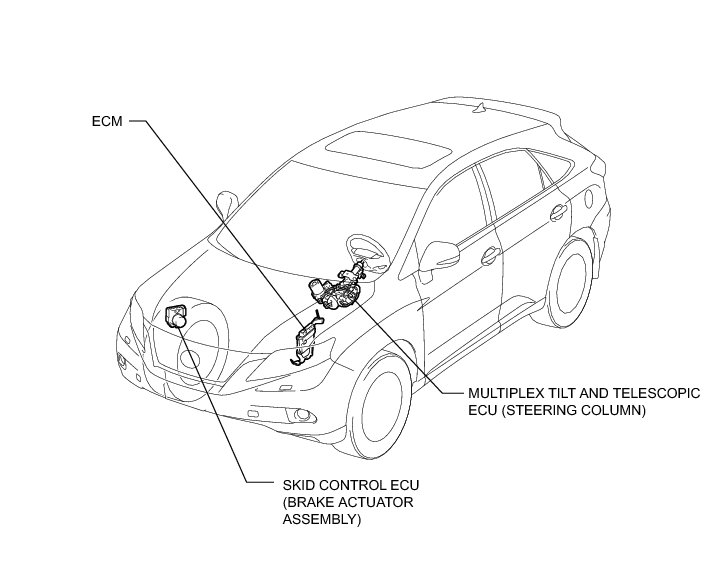 ECM

MULTIPLEX TILT AND TELESCOPIC ECU (STEERING COLUMN)

SKID CONTROL ECU (BRAKE ACTUATOR ASSEMBLY)