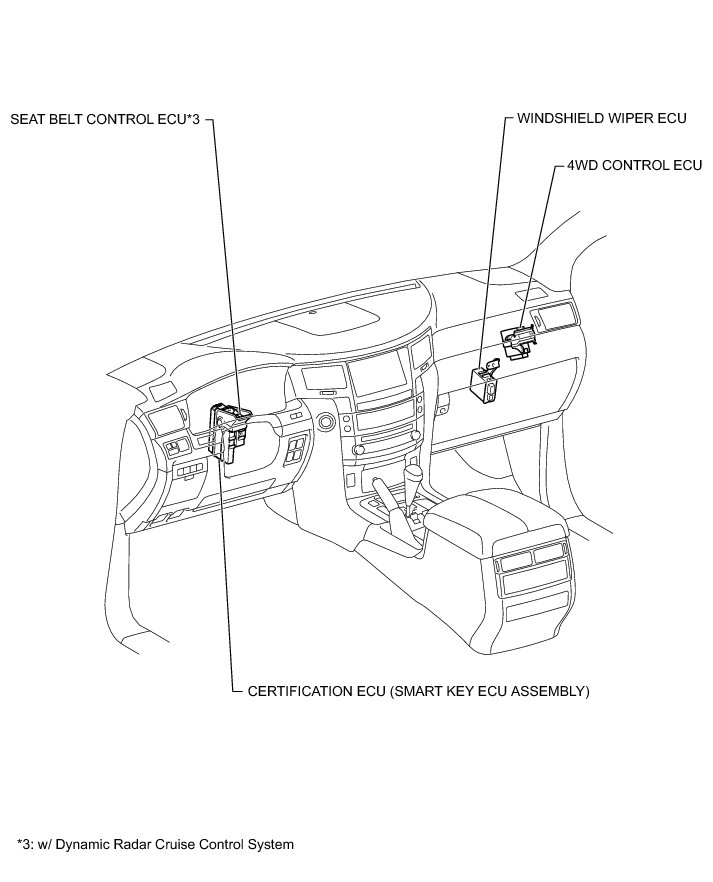 SEAT BELT CONTROL ECU*3

WINDSHIELD WIPER ECU

4WD CONTROL ECU

CERTIFICATION ECU (SMART KEY ECU ASSEMBLY)

*3: w/ Dynamic Radar Cruise Control System