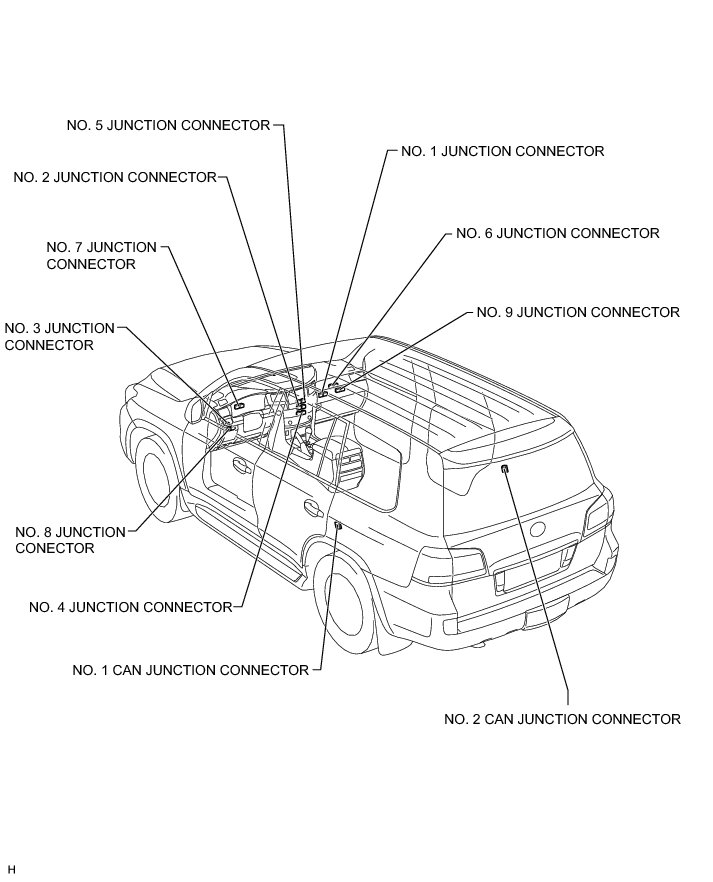 NO. 5 JUNCTION CONNECTOR

NO. 1 JUNCTION CONNECTOR

NO. 2 JUNCTION CONNECTOR

NO. 6 JUNCTION CONNECTOR

NO. 7 JUNCTION CONNECTOR

NO. 9 JUNCTION CONNECTOR

NO. 3 JUNCTION CONNECTOR

NO. 8 JUNCTION CONECTOR

NO. 4 JUNCTION CONNECTOR

NO. 1 CAN JUNCTION CONNECTOR

NO. 2 CAN JUNCTION CONNECTOR

H