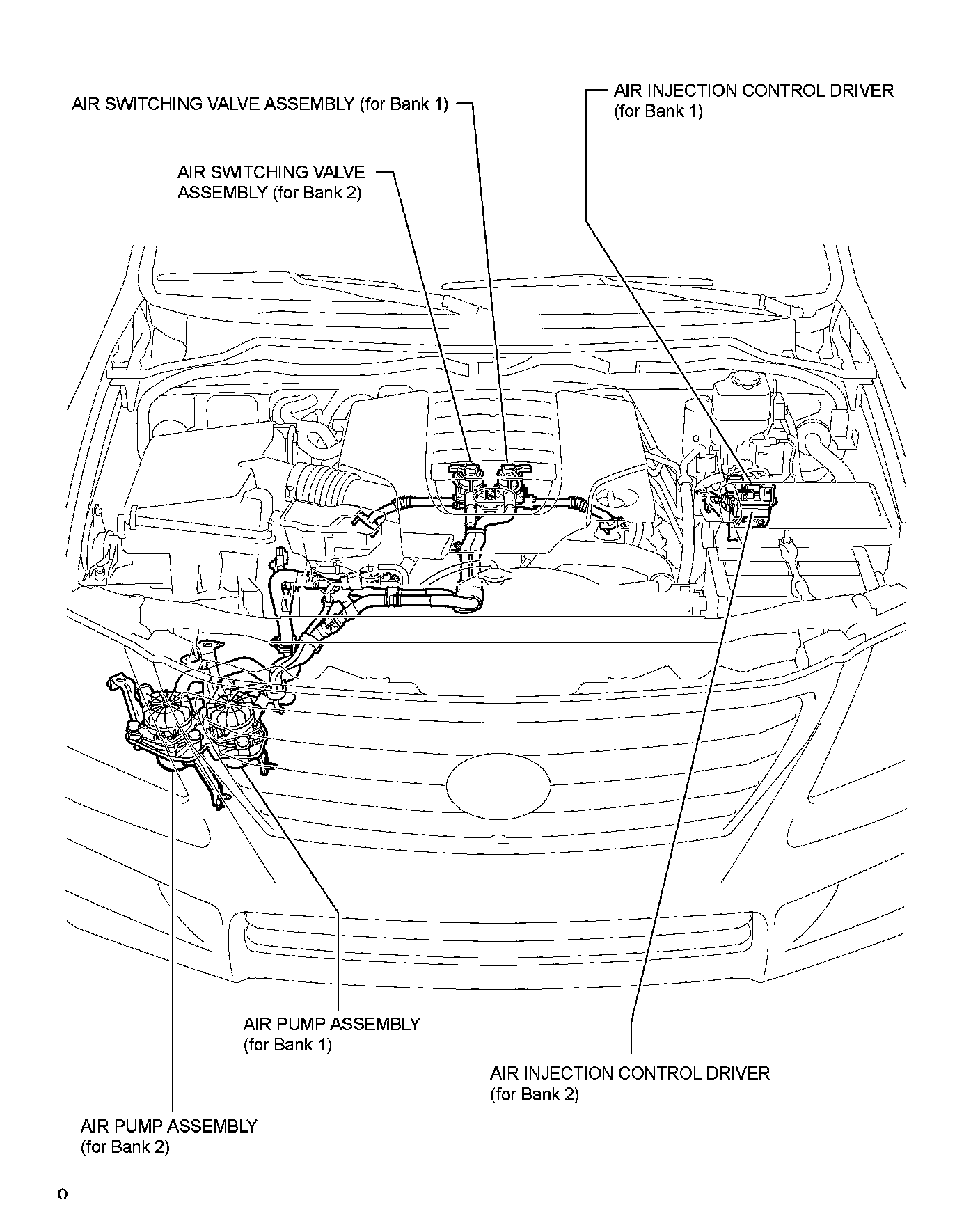 AIR SWITCHING VALVE ASSEMBLY (for Bank 1)

AIR INJECTION CONTROL DRIVER (for Bank 1)

AIR SWITCHING VALVE ASSEMBLY (for Bank 2)

AIR PUMP ASSEMBLY (for Bank 1)

AIR INJECTION CONTROL DRIVER (for Bank 2)

AIR PUMP ASSEMBLY (for Bank 2)

0