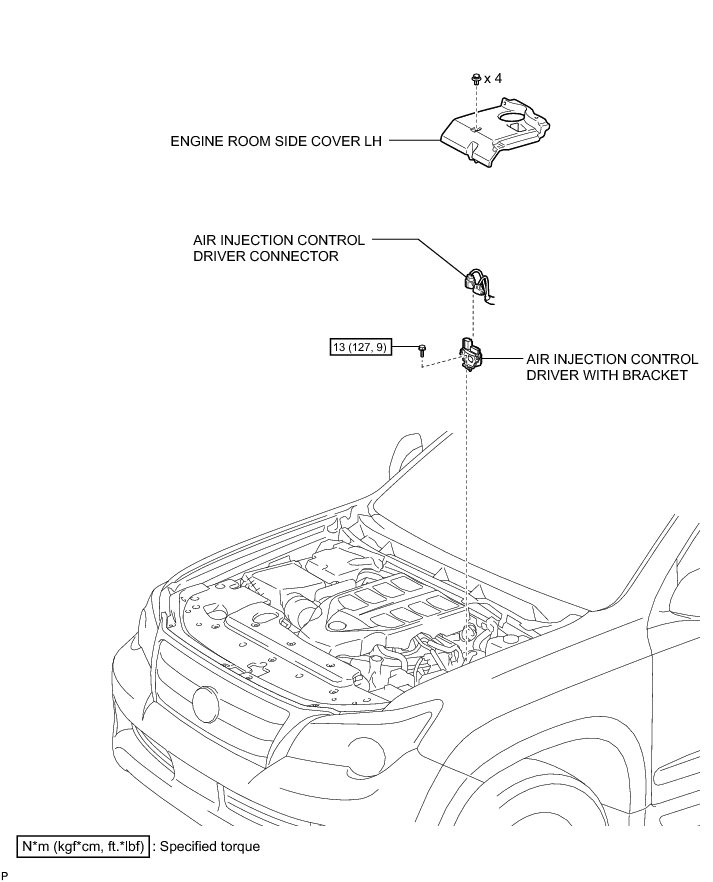 x 4

ENGINE ROOM SIDE COVER LH

AIR INJECTION CONTROL DRIVER CONNECTOR

13 (127, 9)

AIR INJECTION CONTROL DRIVER WITH BRACKET

N*m (kgf*cm, ft.*lbf) : Specified torque

P