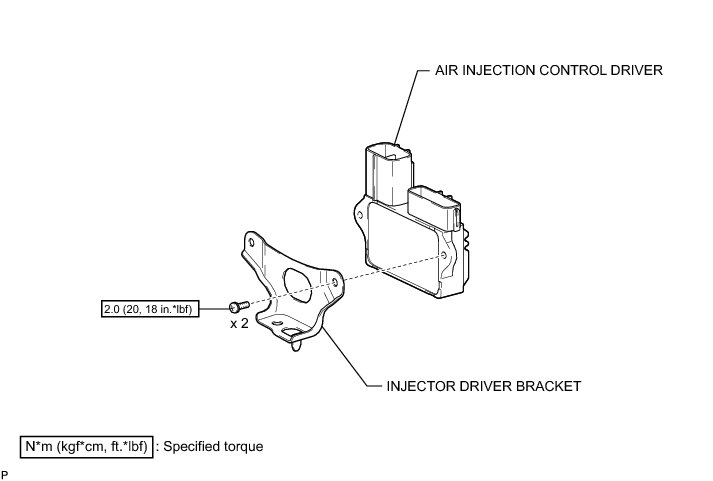 AIR INJECTION CONTROL DRIVER

2.0 (20, 18 in.*lbf)

x 2

INJECTOR DRIVER BRACKET

N*m (kgf*cm, ft.*lbf) : Specified torque

P