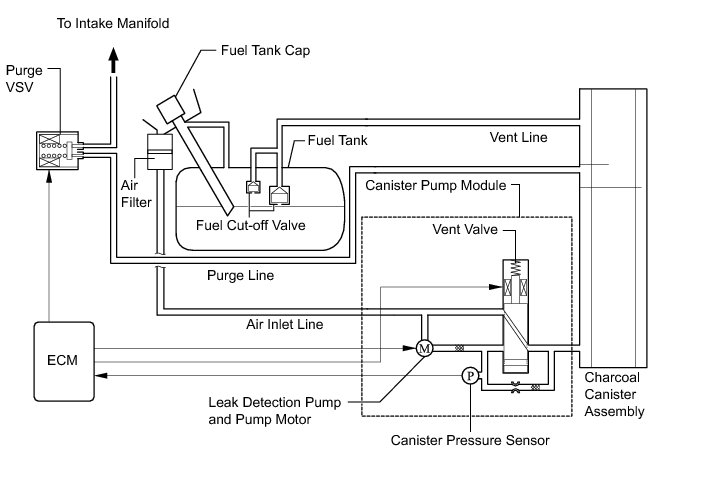 To Intake Manifold

Purge VSV

Fuel Tank Cap

Fuel Tank

Vent Line

Air Filter

Canister Pump Module

Fuel Cut-off Valve

Vent Valve

Purge Line

Air Inlet Line

ECM

M

P

Leak Detection Pump and Pump Motor

Canister Pressure Sensor

Charcoal Canister Assembly