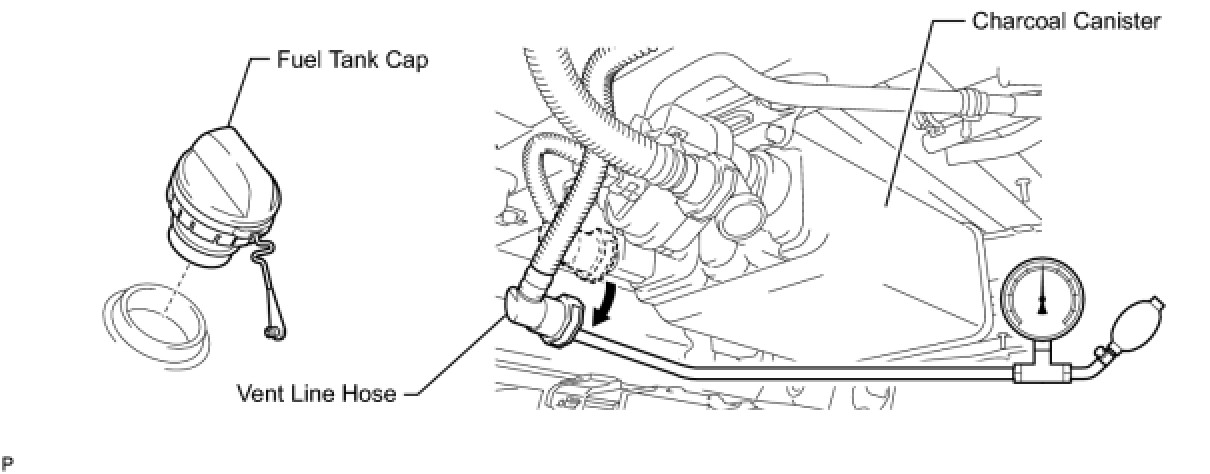 Fuel Tank Cap

Charcoal Canister

Vent Line Hose

P