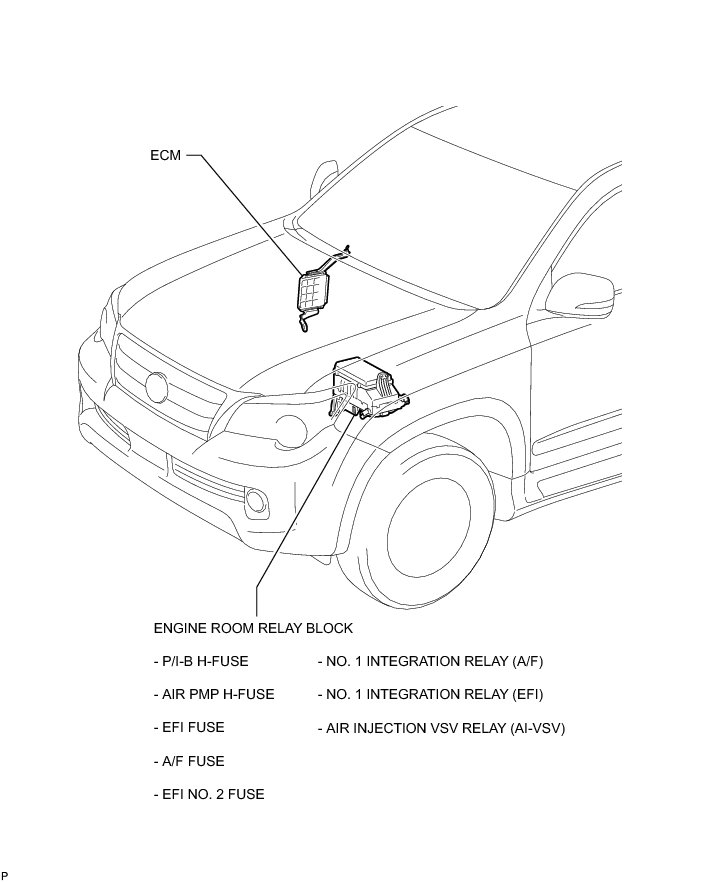 ECM

ENGINE ROOM RELAY BLOCK

- P/I-B H-FUSE

- AIR PMP H-FUSE

- EFI FUSE

- A/F FUSE

- EFI NO. 2 FUSE

- NO. 1 INTEGRATION RELAY (A/F)

- NO. 1 INTEGRATION RELAY (EFI)

- AIR INJECTION VSV RELAY (AI-VSV)

P