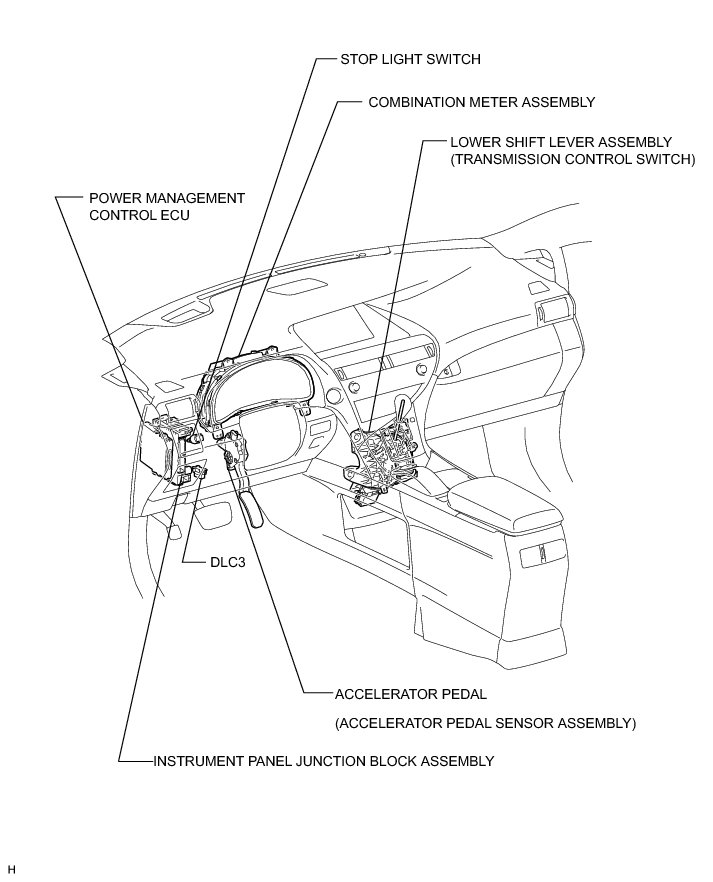 STOP LIGHT SWITCH

COMBINATION METER ASSEMBLY

LOWER SHIFT LEVER ASSEMBLY
(TRANSMISSION CONTROL SWITCH)

POWER MANAGEMENT
CONTROL ECU

DLC3

ACCELERATOR PEDAL

(ACCELERATOR PEDAL SENSOR ASSEMBLY)

INSTRUMENT PANEL JUNCTION BLOCK ASSEMBLY

H