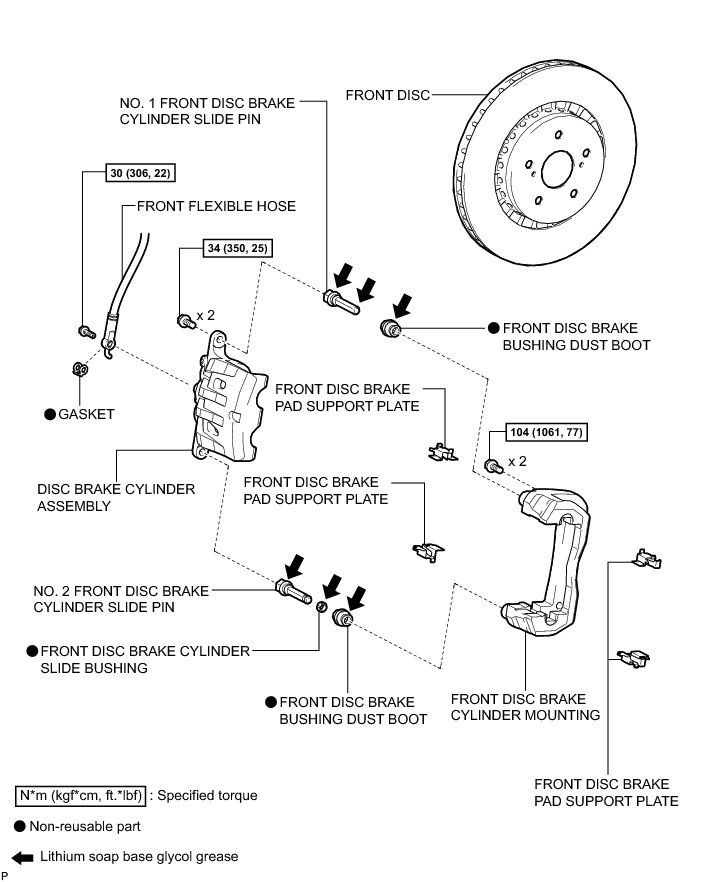 NO. 1 FRONT DISC BRAKE CYLINDER SLIDE PIN

FRONT DISC

30 (306, 22)

FRONT FLEXIBLE HOSE

34 (350, 25)

x 2

● FRONT DISC BRAKE BUSHING DUST BOOT

● GASKET

FRONT DISC BRAKE PAD SUPPORT PLATE

104 (1061, 77)

x 2

DISC BRAKE CYLINDER ASSEMBLY

FRONT DISC BRAKE PAD SUPPORT PLATE

NO. 2 FRONT DISC BRAKE CYLINDER SLIDE PIN

● FRONT DISC BRAKE CYLINDER SLIDE BUSHING

● FRONT DISC BRAKE BUSHING DUST BOOT

FRONT DISC BRAKE CYLINDER MOUNTING

FRONT DISC BRAKE PAD SUPPORT PLATE

N*m (kgf*cm, ft.*lbf) : Specified torque

● Non-reusable part

Lithium soap base glycol grease

P